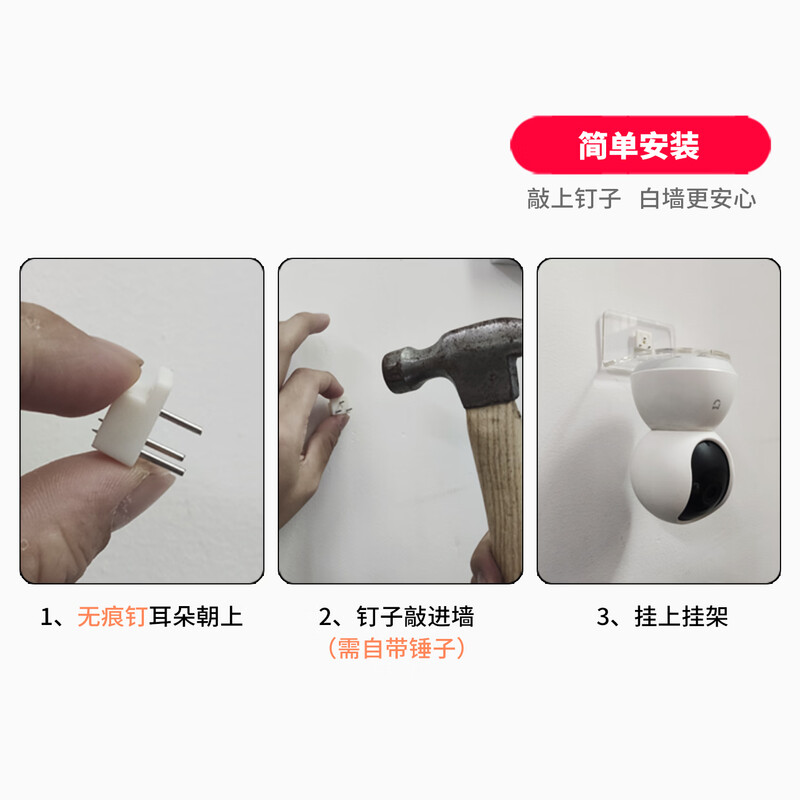 简单安装

敲上钉子　白墙更安心

1、无痕钉耳朵朝上

2、钉子敲进墙
（需自带锤子）

3、挂上挂架