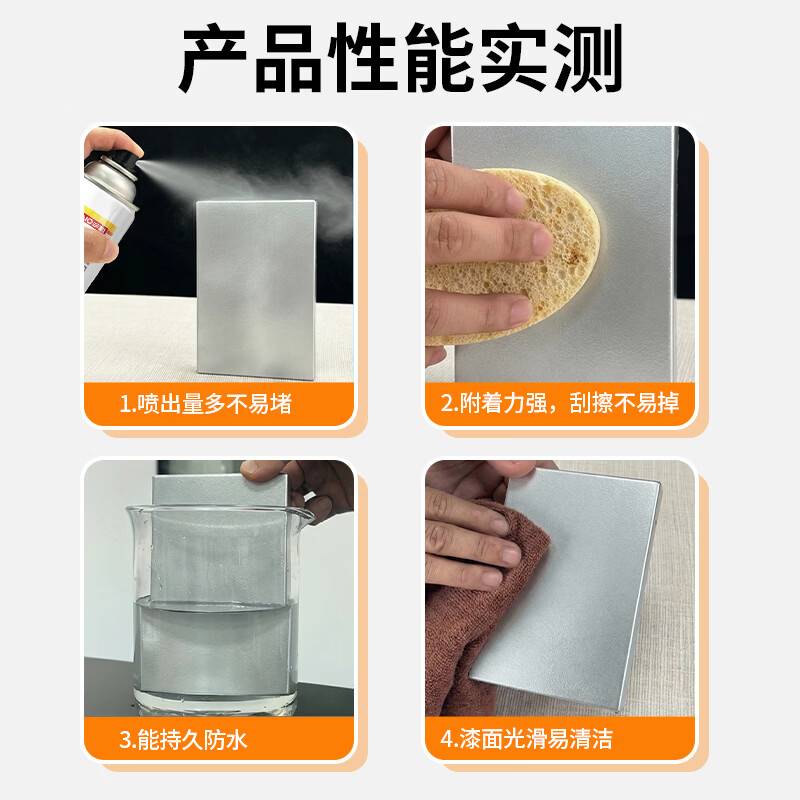 产品性能实测

1.喷出量多不易堵

2.附着力强，刮擦不易掉

3.能持久防水

4.漆面光滑易清洁