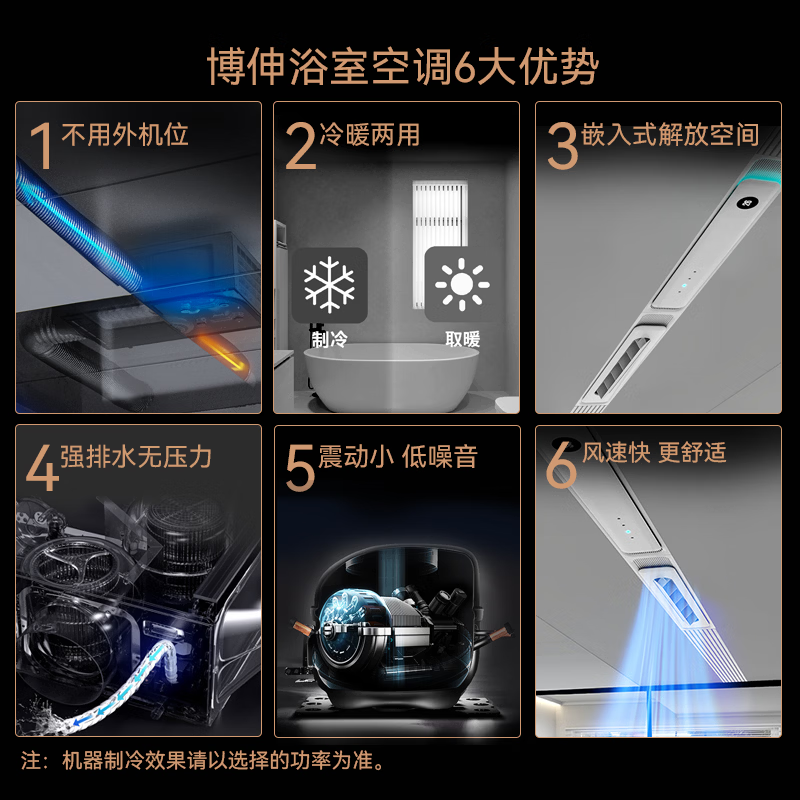 博伸浴室空调6大优势

1 不用外机位

2 冷暖两用

制冷

取暖

3 嵌入式解放空间

4 强排水无压力

5 震动小 低噪音

6 风速快 更舒适

注：机器制冷效果请以选择的功率为准。