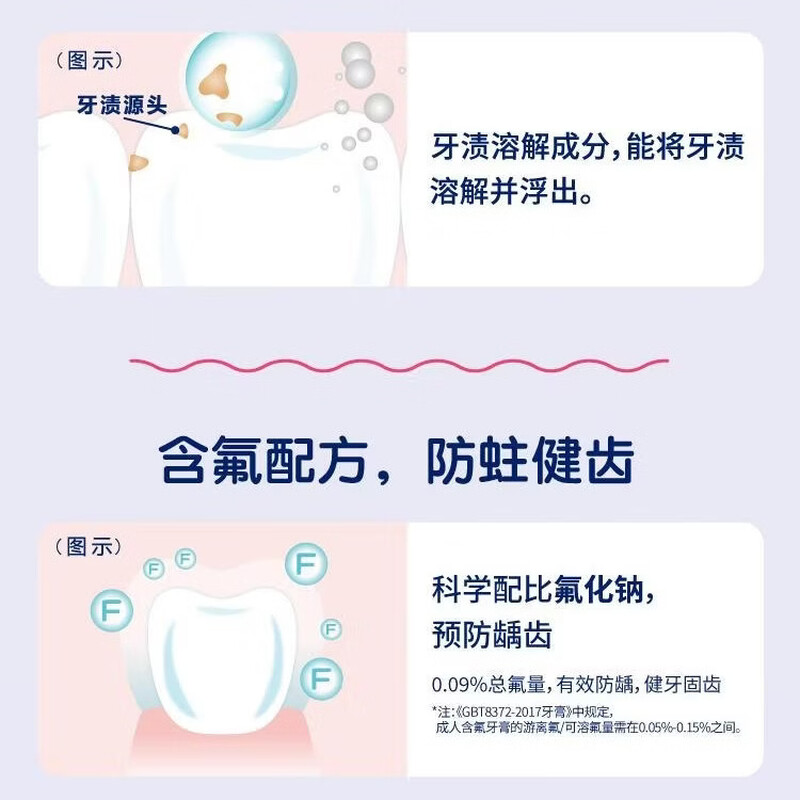 （图示）

牙渍源头

牙渍溶解成分，能将牙渍溶解并浮出。

含氟配方，防蛀健齿

（图示）

F F F F F F

科学配比氟化钠，预防龋齿

0.09%总氟量，有效防龋，健牙固齿

*注:《GBT8372-2017牙膏》中规定，成人含氟牙膏的游离氟/可溶氟量需在0.05%-0.15%之间。