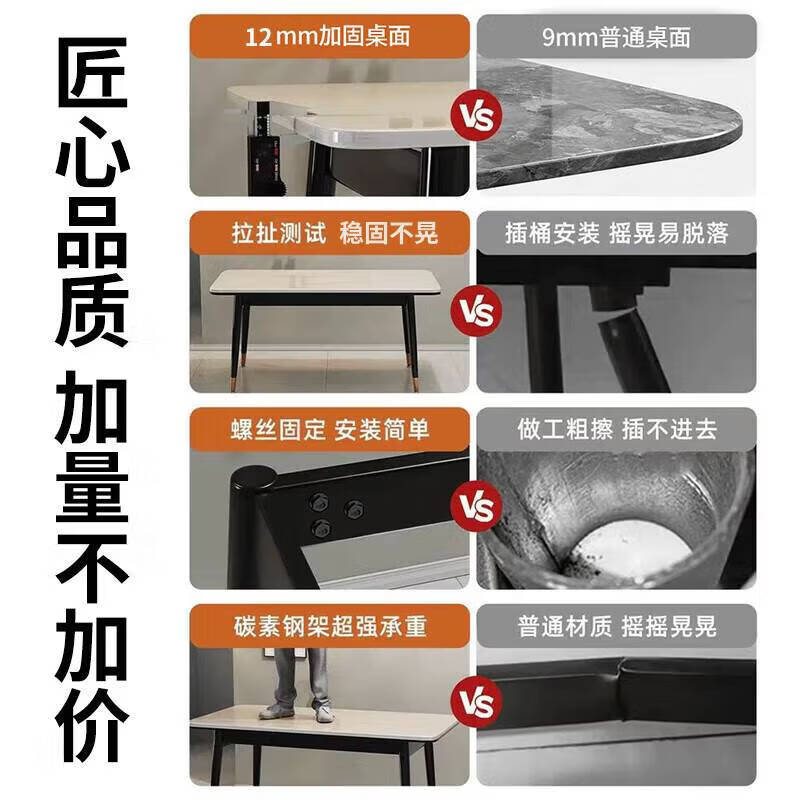 匠心品质

加量不加价

12mm加固桌面

VS

9mm普通桌面

拉扯测试 稳固不晃

VS

插桶安装 摇晃易脱落

螺丝固定 安装简单

VS

做工粗擦 插不进去

碳素钢架超强承重

VS

普通材质 摇摇晃晃