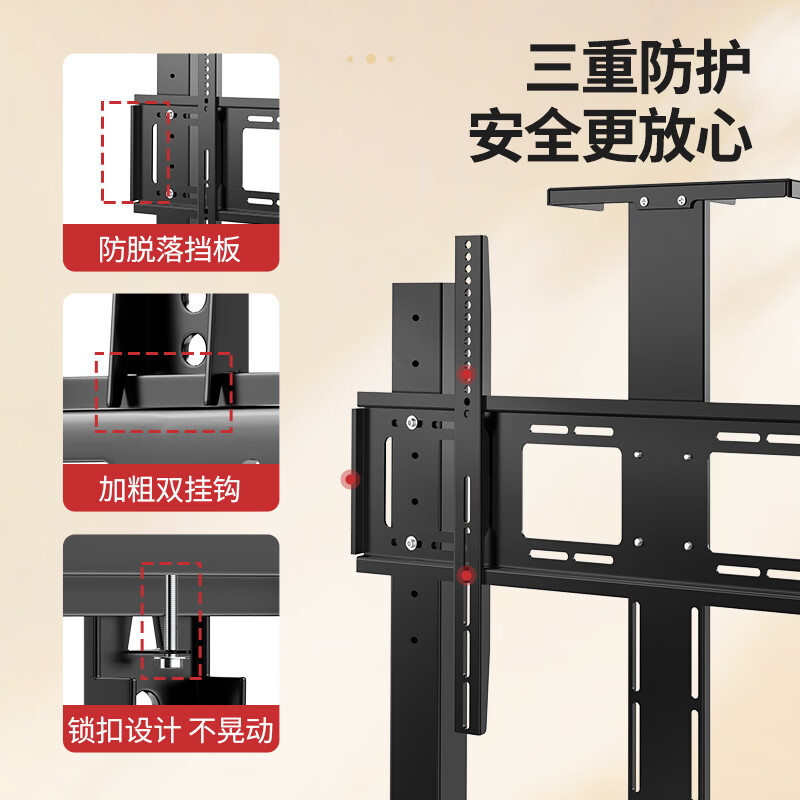 三重防护
安全更放心

防脱落挡板

加粗双挂钩

锁扣设计 不晃动