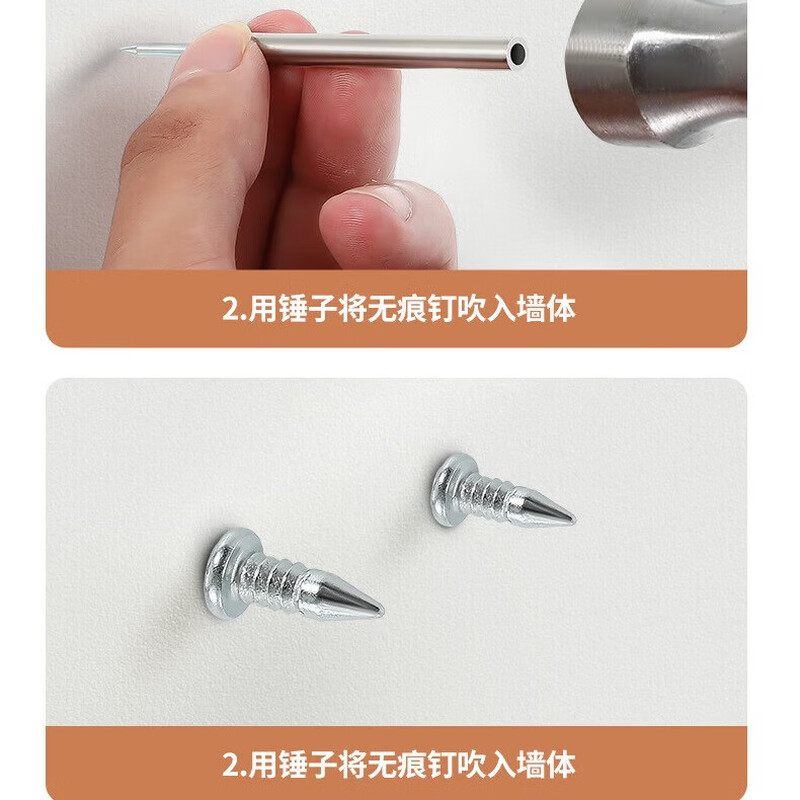 2.用锤子将无痕钉吹入墙体

2.用锤子将无痕钉吹入墙体