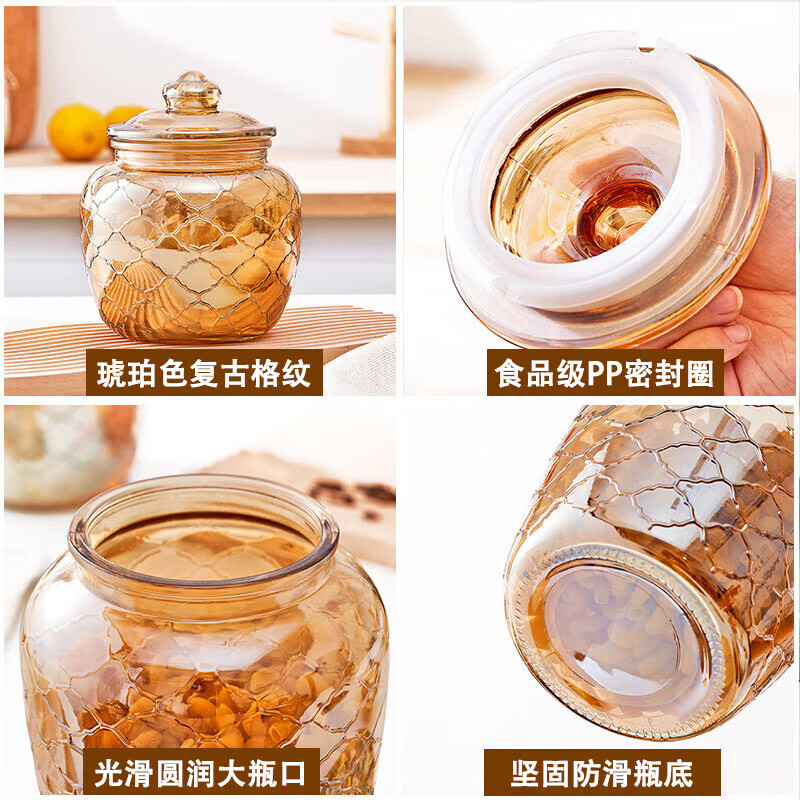 琥珀色复古格纹

食品级PP密封圈

光滑圆润大瓶口

坚固防滑瓶底