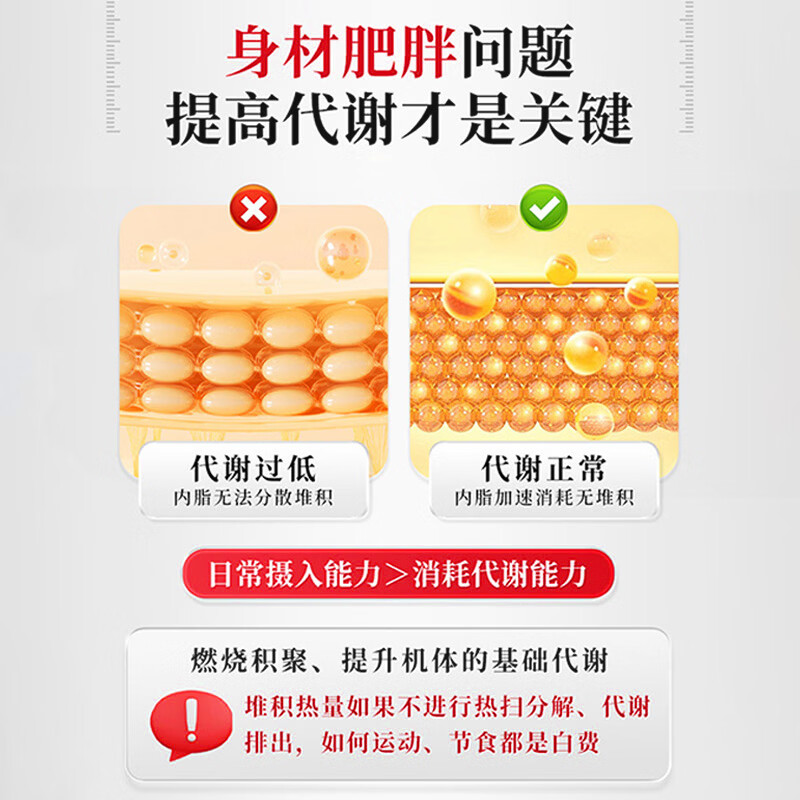 身材肥胖问题
提高代谢才是关键

代谢过低
内脂无法分散堆积

代谢正常
内脂加速消耗无堆积

日常摄入能力＞消耗代谢能力

燃烧积聚、提升机体的基础代谢

堆积热量如果不进行热扫分解、代谢排出，如何运动、节食都是白费