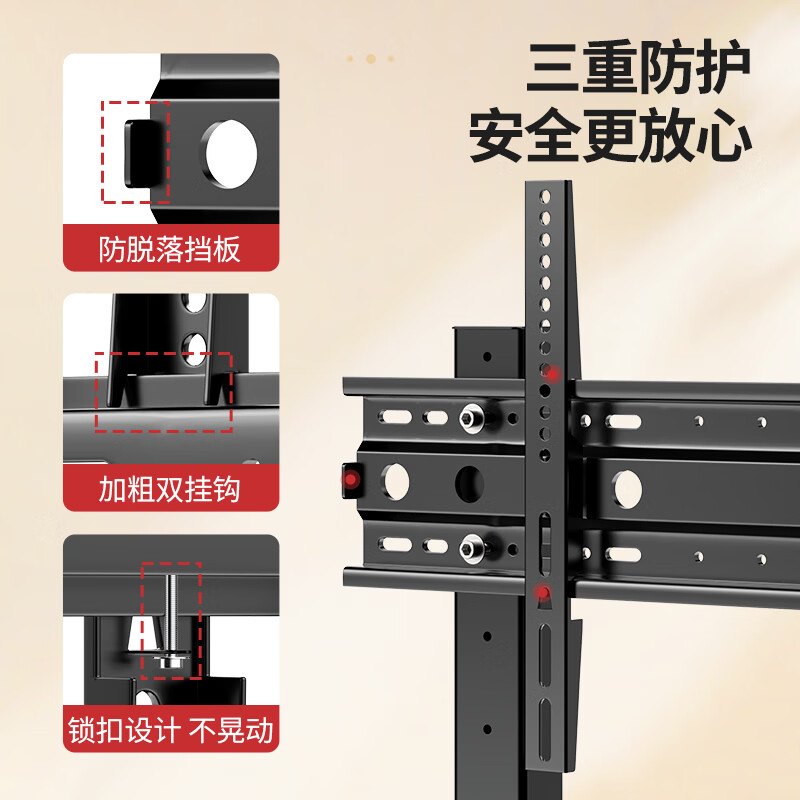 三重防护
安全更放心

防脱落挡板

加粗双挂钩

锁扣设计 不晃动