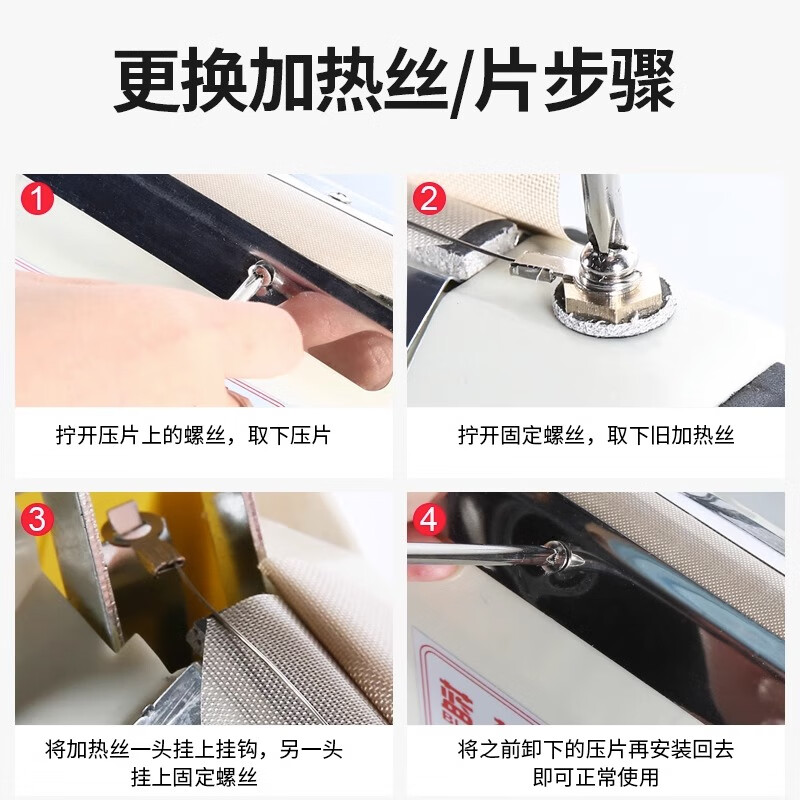 更换加热丝/片步骤

1

拧开压片上的螺丝，取下压片

2

拧开固定螺丝，取下旧加热丝

3

将加热丝一头挂上挂钩，另一头挂上固定螺丝

4

蓝

将之前卸下的压片再安装回去即可正常使用