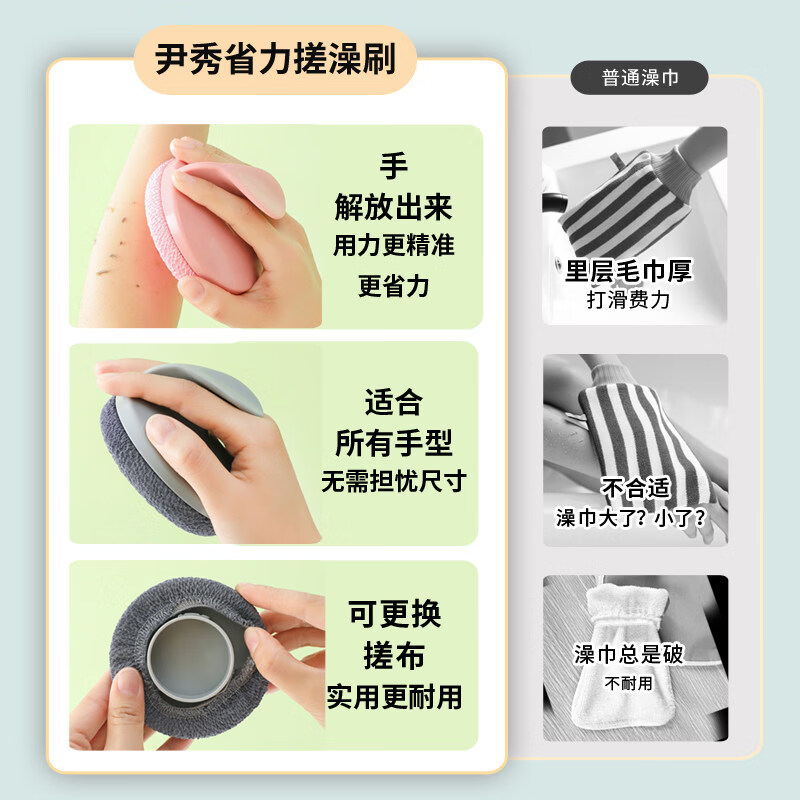 尹秀省力搓澡刷

手
解放出来
用力更精准
更省力

适合
所有手型
无需担忧尺寸

可更换
搓布
实用更耐用

普通澡巾

里层毛巾厚
打滑费力

不合适
澡巾大了？小了？

澡巾总是破
不耐用