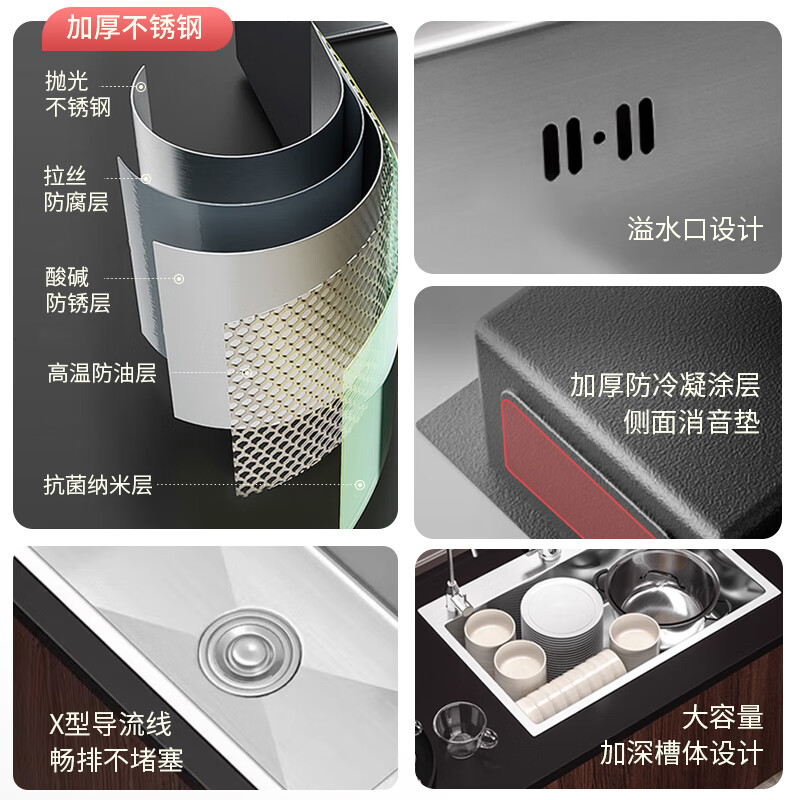 加厚不锈钢

抛光
不锈钢

拉丝
防腐层

酸碱
防锈层

高温防油层

抗菌纳米层

溢水口设计

加厚防冷凝涂层
侧面消音垫

X型导流线
畅排不堵塞

大容量
加深槽体设计