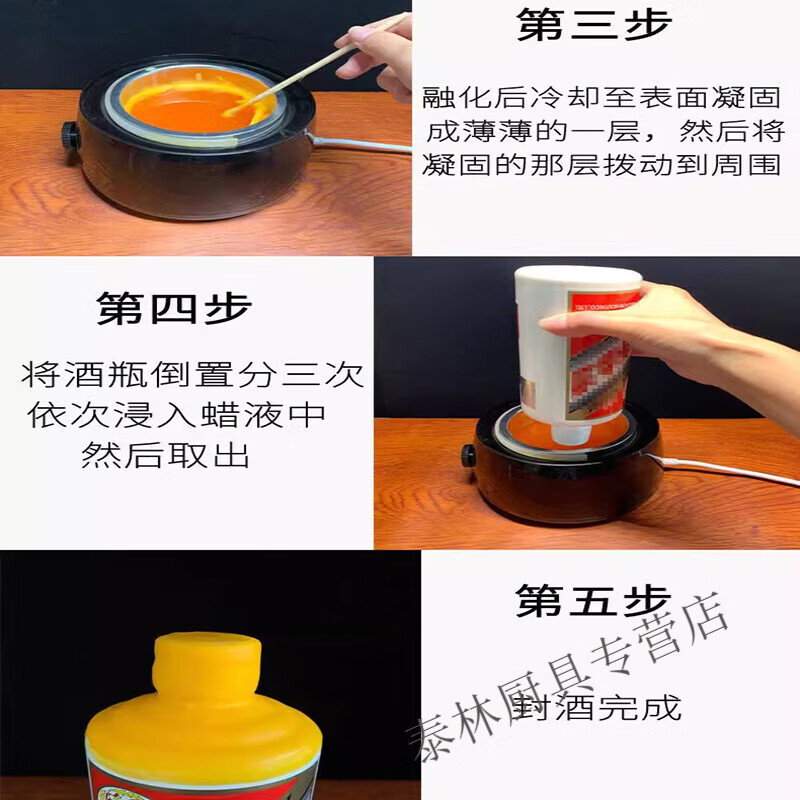 第三步

融化后冷却至表面凝固成薄薄的一层，然后将凝固的那层拨动到周围

第四步

将酒瓶倒置分三次依次浸入蜡液中然后取出

第五步

封酒完成

泰林厨具专营店