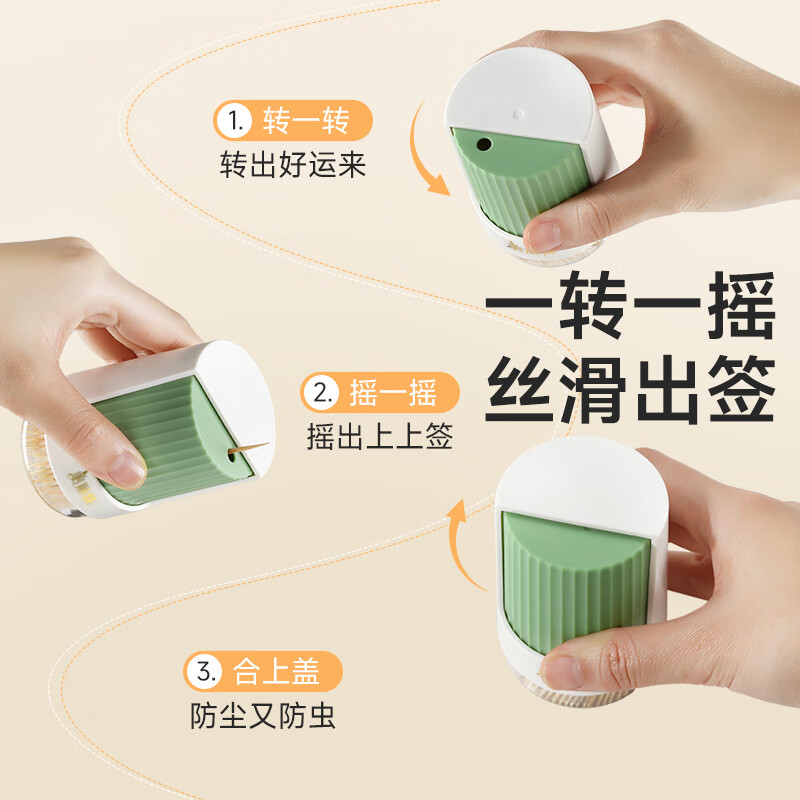 1. 转一转
转出好运来

一转一摇
丝滑出签

2. 摇一摇
摇出上上签

3. 合上盖
防尘又防虫