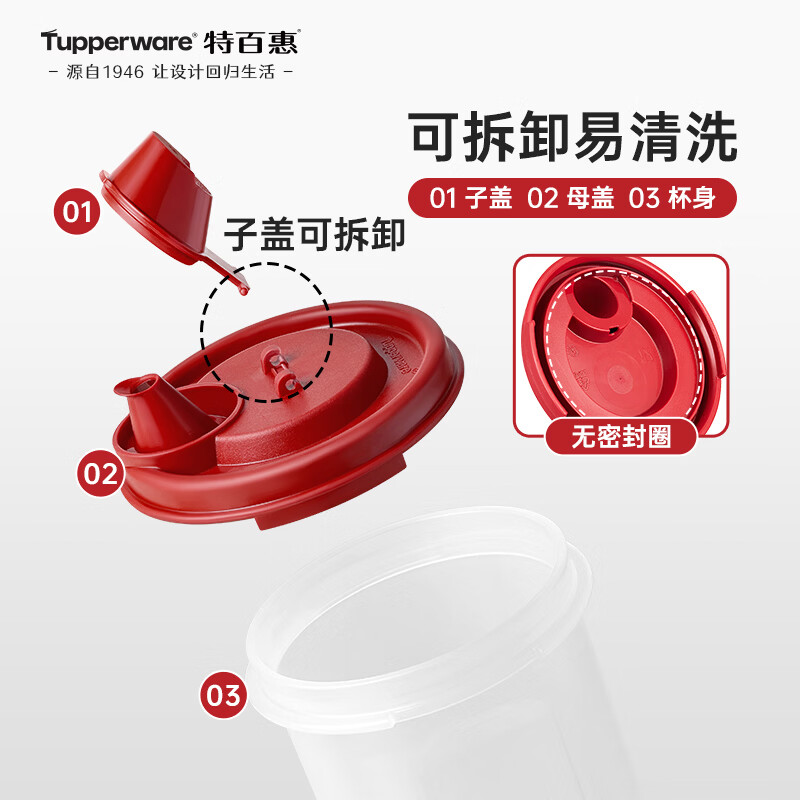 Tupperware® 特百惠®
- 源自1946 让设计回归生活 -

可拆卸易清洗

01 子盖 02 母盖 03 杯身

01

子盖可拆卸

02

无密封圈

03