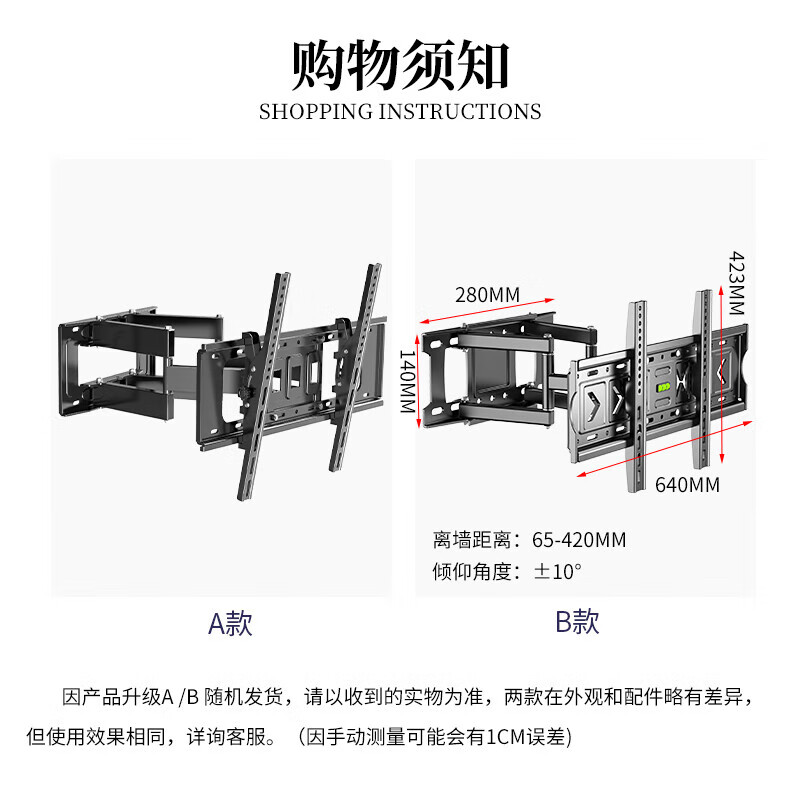 购物须知
SHOPPING INSTRUCTIONS

280MM
140MM
423MM
640MM

离墙距离：65-420MM
倾仰角度：±10°

A款

B款

因产品升级A /B 随机发货，请以收到的实物为准，两款在外观和配件略有差异，但使用效果相同，详询客服。（因手动测量可能会有1CM误差）