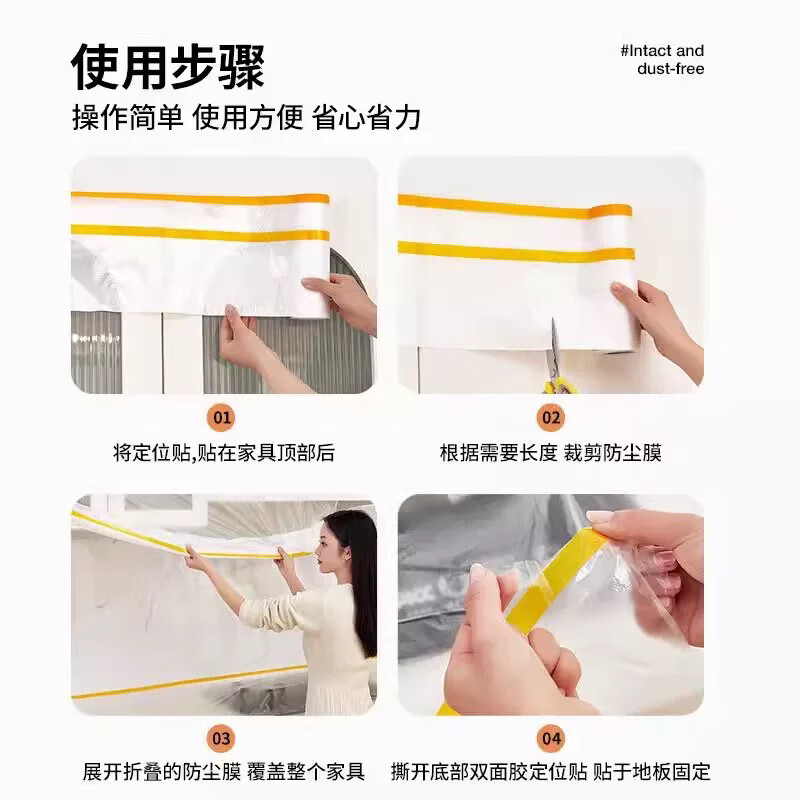 使用步骤

#Intact and dust-free

操作简单 使用方便 省心省力

01

将定位贴,贴在家具顶部后

02

根据需要长度 裁剪防尘膜

03

展开折叠的防尘膜 覆盖整个家具

04

撕开底部双面胶定位贴 贴于地板固定