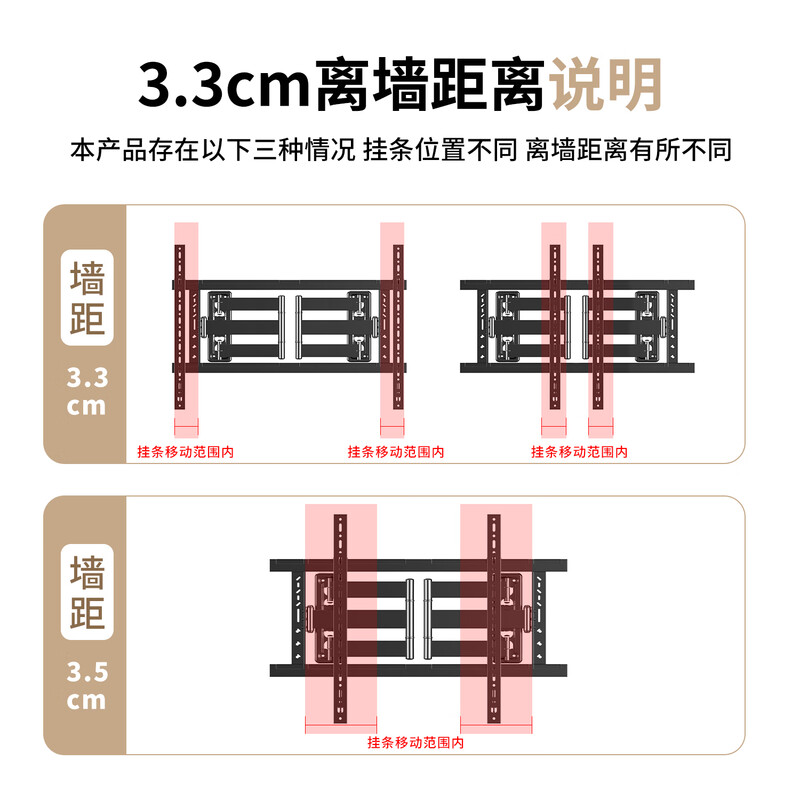 3.3cm离墙距离说明

本产品存在以下三种情况 挂条位置不同 离墙距离有所不同

墙距
3.3 cm

挂条移动范围内
挂条移动范围内
挂条移动范围内

墙距
3.5 cm

挂条移动范围内