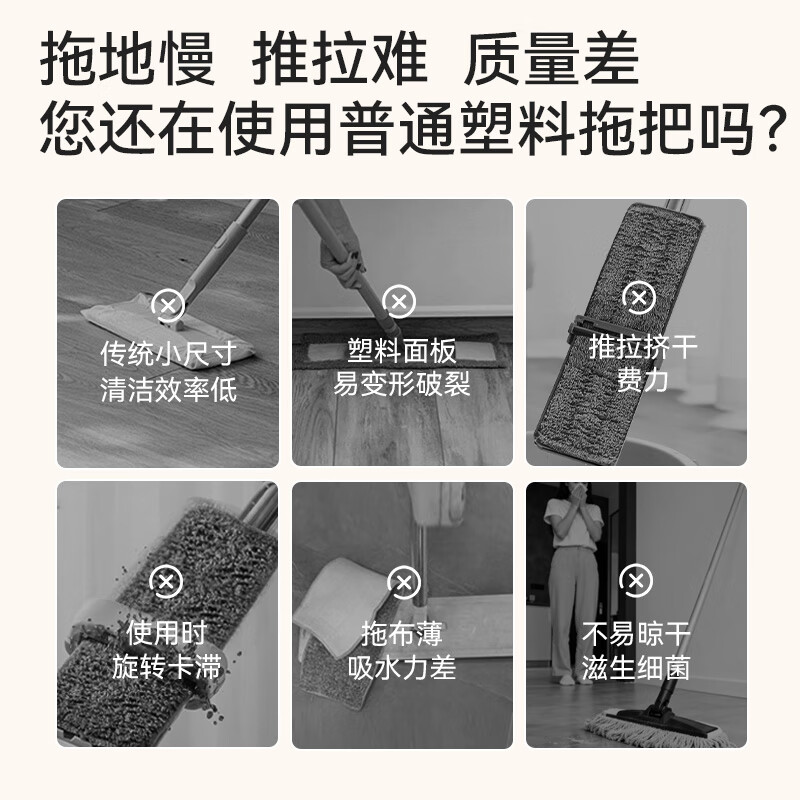 拖地慢 推拉难 质量差
您还在使用普通塑料拖把吗?

传统小尺寸
清洁效率低

塑料面板
易变形破裂

推拉挤干
费力

使用时
旋转卡滞

拖布薄
吸水力差

不易晾干
滋生细菌