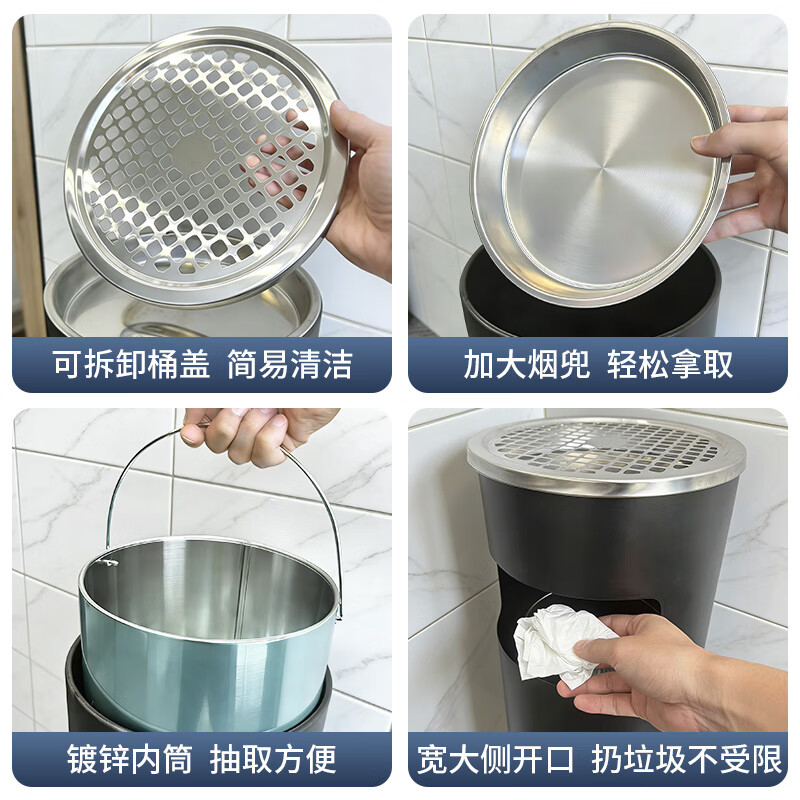 可拆卸桶盖 简易清洁

加大烟兜 轻松拿取

镀锌内筒 抽取方便

宽大侧开口 扔垃圾不受限