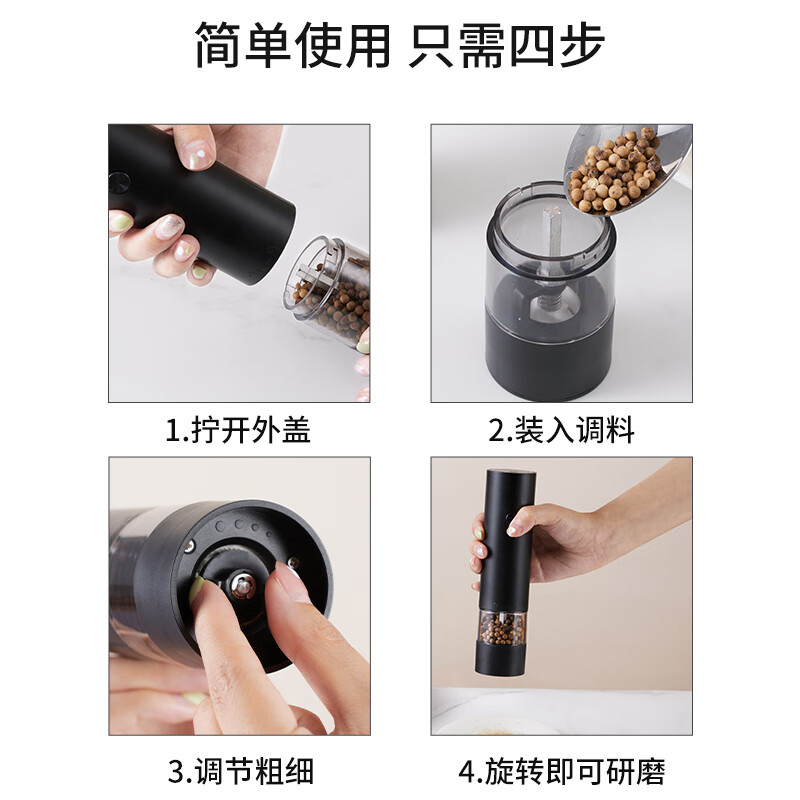 简单使用 只需四步

1.拧开外盖

2.装入调料

3.调节粗细

4.旋转即可研磨