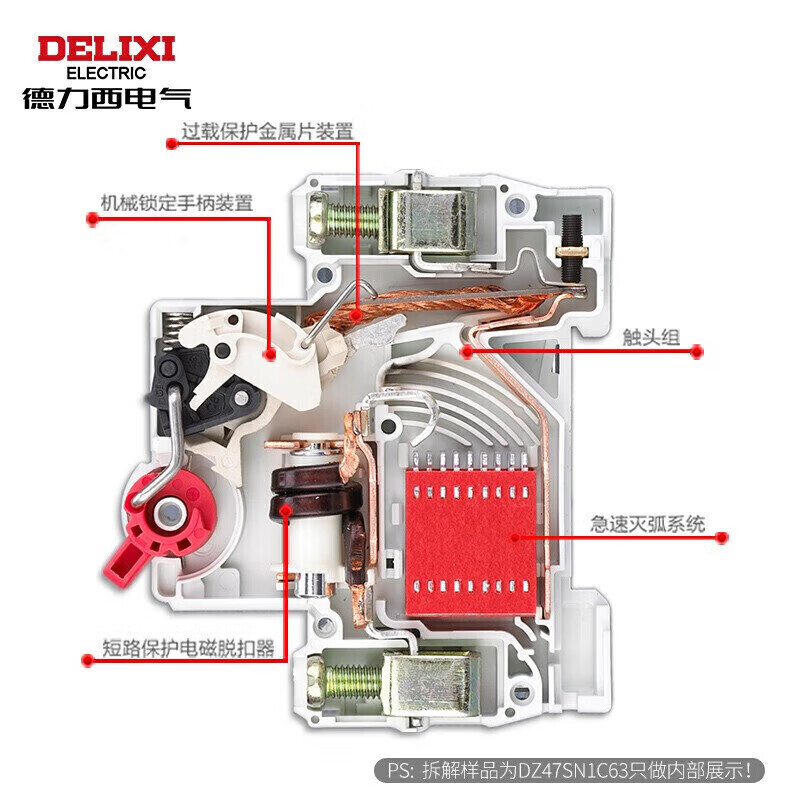 DELIXI
ELECTRIC
德力西电气

过载保护金属片装置

机械锁定手柄装置

触头组

急速灭弧系统

短路保护电磁脱扣器

PS: 拆解样品为DZ47SN1C63只做内部展示!