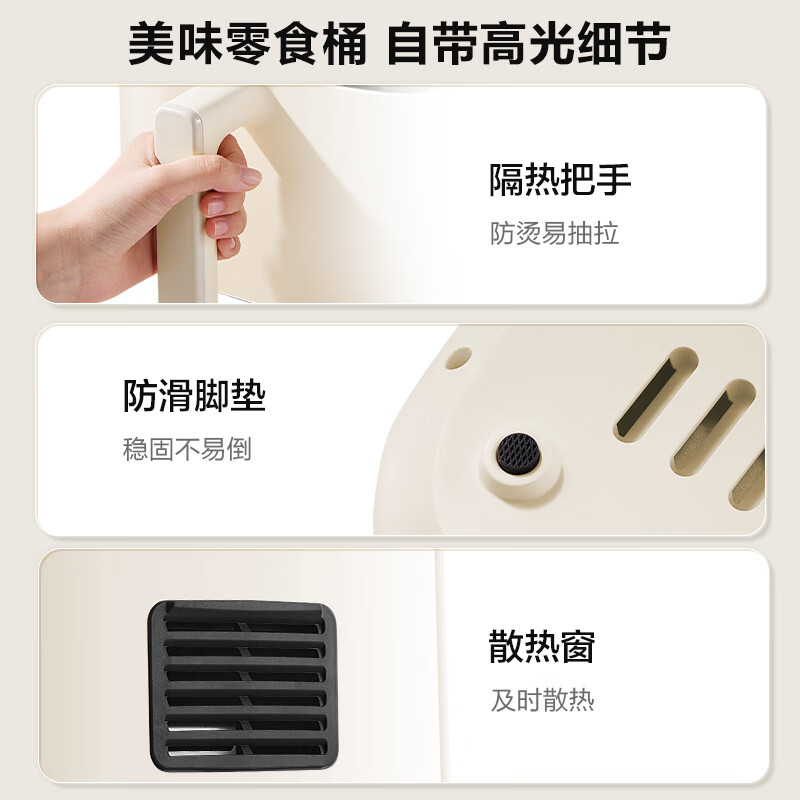 美味零食桶 自带高光细节

隔热把手

防烫易抽拉

防滑脚垫

稳固不易倒

散热窗

及时散热