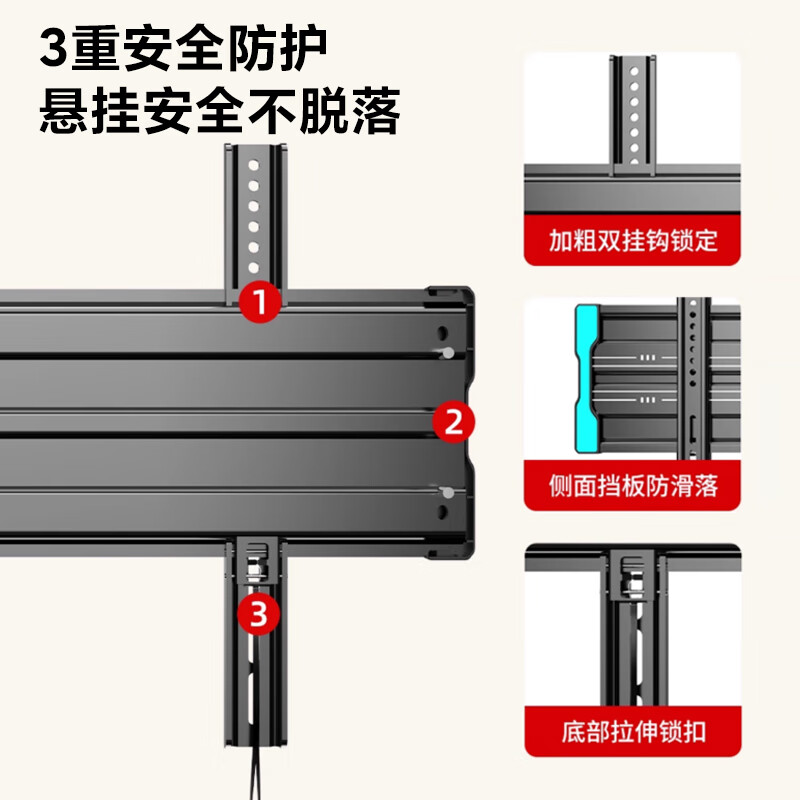 3重安全防护
悬挂安全不脱落

1

2

3

加粗双挂钩锁定

侧面挡板防滑落

底部拉伸锁扣