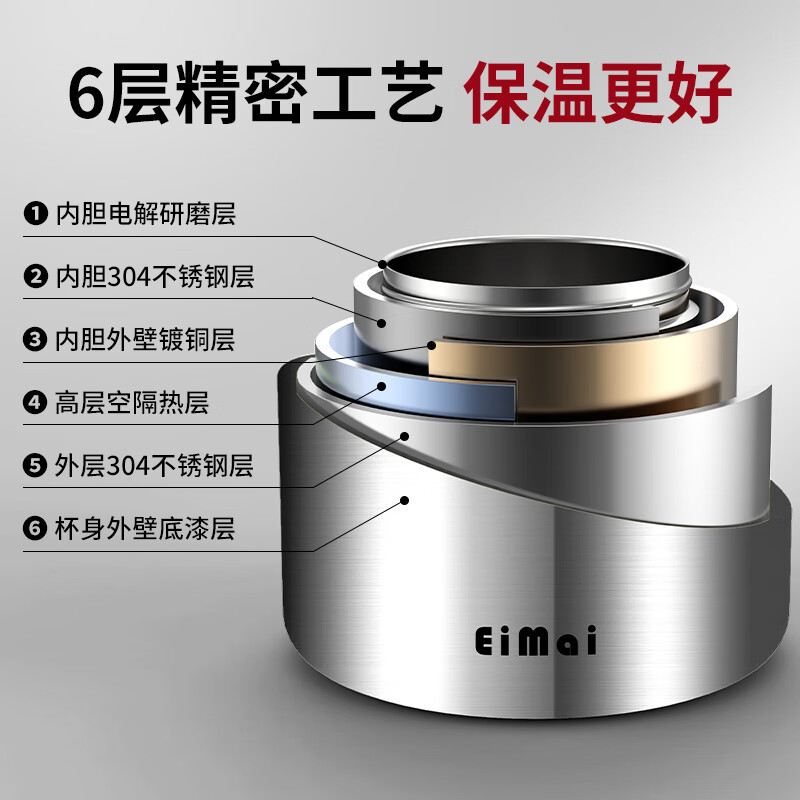 6层精密工艺 保温更好

❶ 内胆电解研磨层

❷ 内胆304不锈钢层

❸ 内胆外壁镀铜层

❹ 高层空隔热层

❺ 外层304不锈钢层

❻ 杯身外壁底漆层

EiMai