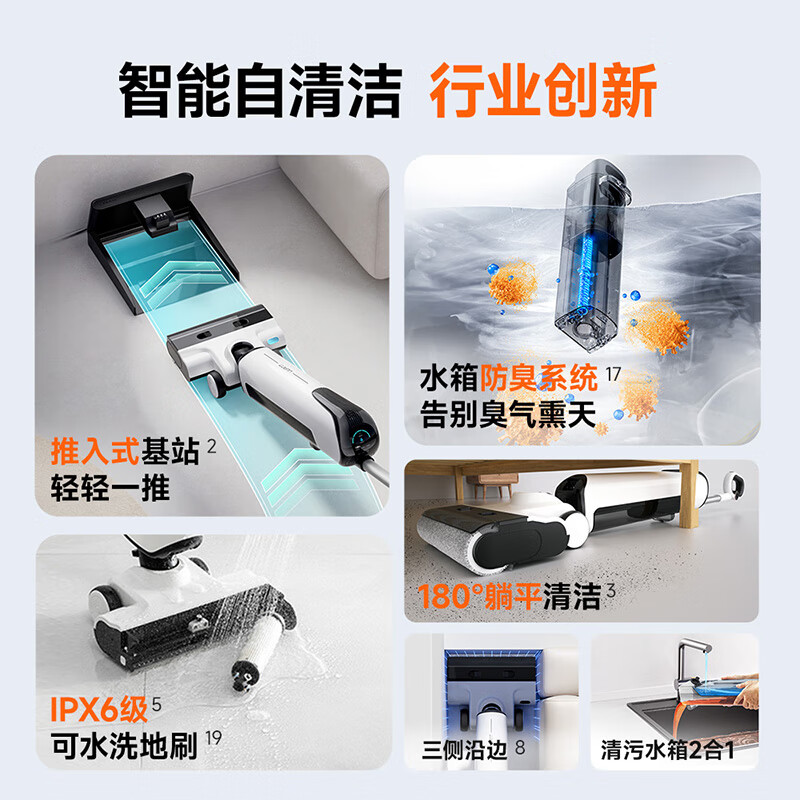 智能自清洁 行业创新

推入式基站 2
轻轻一推

水箱防臭系统 17
告别臭气熏天

180°躺平清洁 3

IPX6级 5
可水洗地刷 19

三侧沿边 8

清污水箱2合1