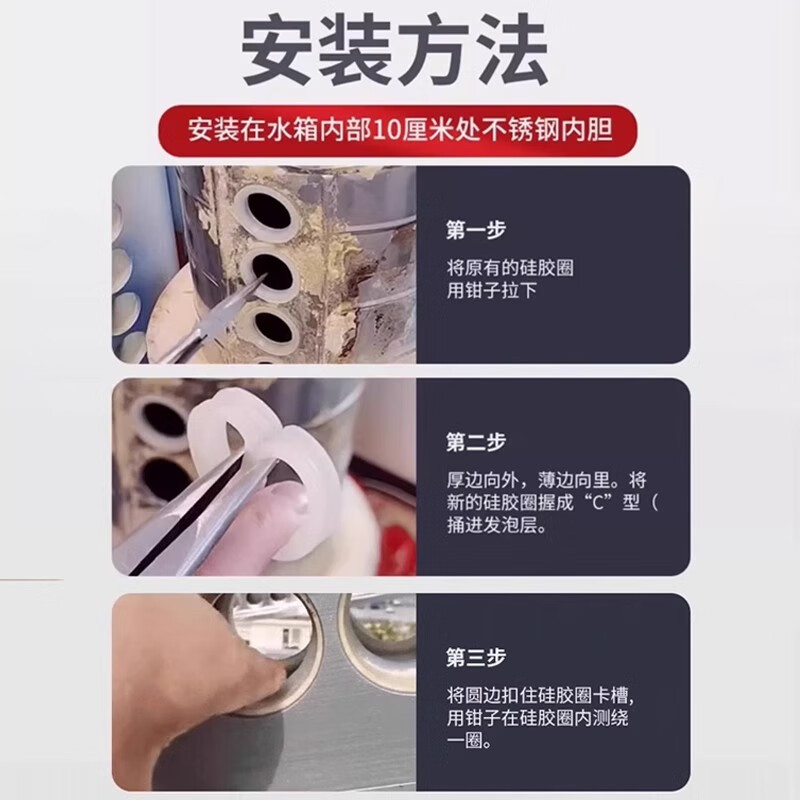 安装方法

安装在水箱内部10厘米处不锈钢内胆

第一步

将原有的硅胶圈用钳子拉下

第二步

厚边向外，薄边向里。将新的硅胶圈握成“C”型（捅进发泡层。

第三步

将圆边扣住硅胶圈卡槽，用钳子在硅胶圈内测绕一圈。