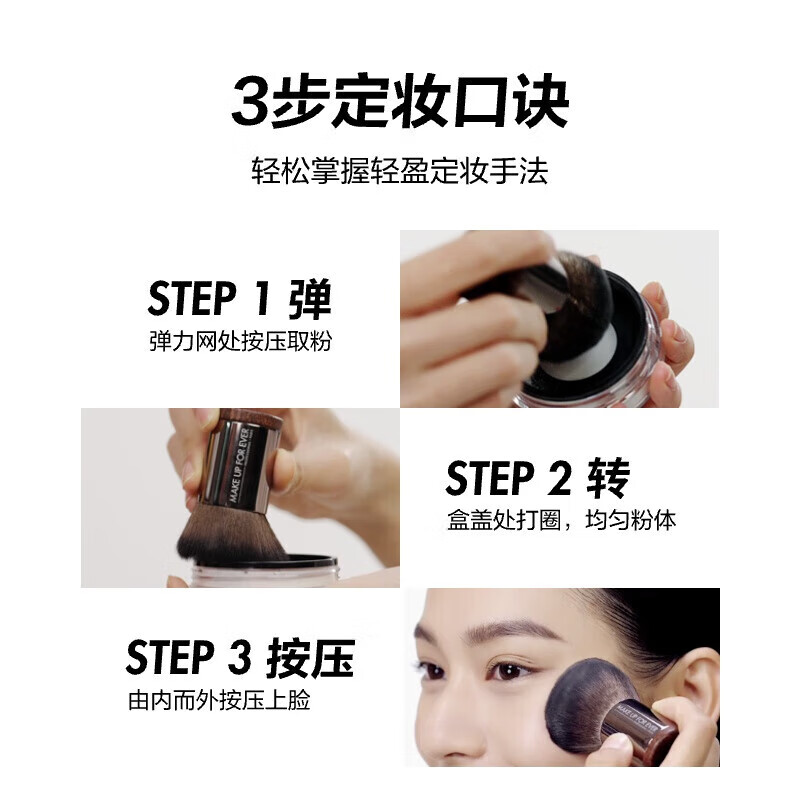 3步定妆口诀

轻松掌握轻盈定妆手法

STEP 1 弹

弹力网处按压取粉

MAKE UP FOR EVER

STEP 2 转

盒盖处打圈，均匀粉体

STEP 3 按压

由内而外按压上脸

MAKE UP FOR EVER