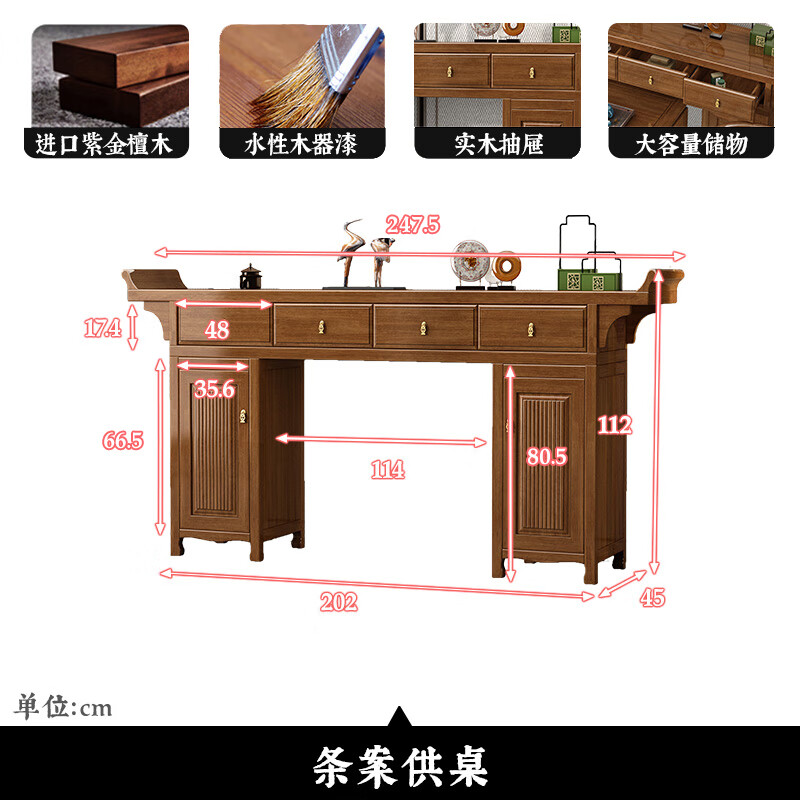 进口紫金檀木

水性木器漆

实木抽屉

大容量储物

247.5

17.4

48

35.6

66.5

114

80.5

112

202

45

单位:cm

条案供桌