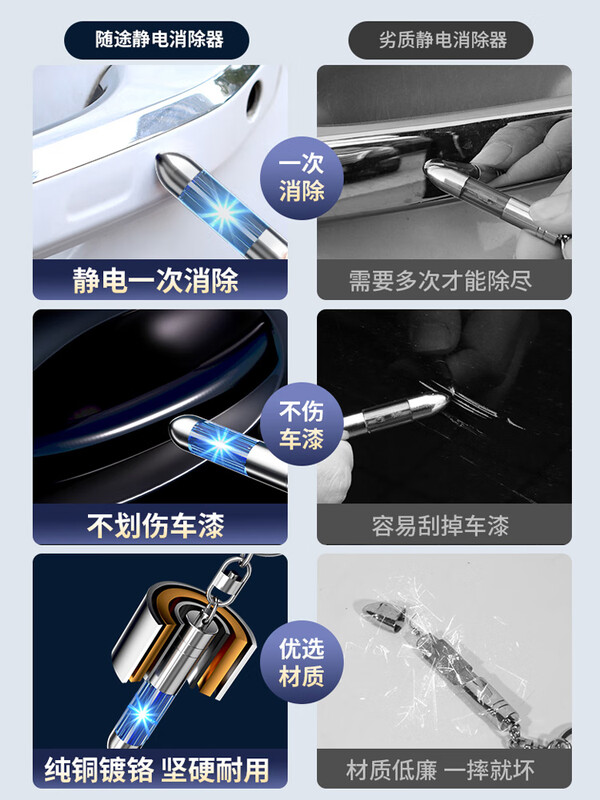 随途静电消除器

劣质静电消除器

一次消除

静电一次消除

需要多次才能除尽

不伤车漆

不划伤车漆

容易刮掉车漆

优选材质

纯铜镀铬 坚硬耐用

材质低廉 一摔就坏