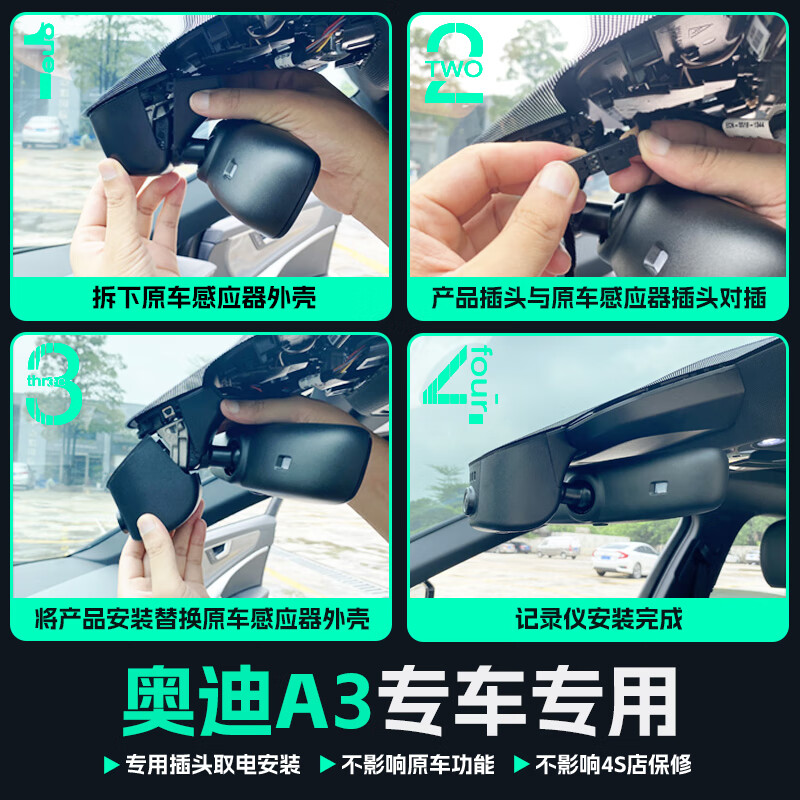 1 one

拆下原车感应器外壳

2 TWO

产品插头与原车感应器插头对插

3 three

将产品安装替换原车感应器外壳

4 four

记录仪安装完成

奥迪A3专车专用

▶ 专用插头取电安装 ▶ 不影响原车功能 ▶ 不影响4S店保修