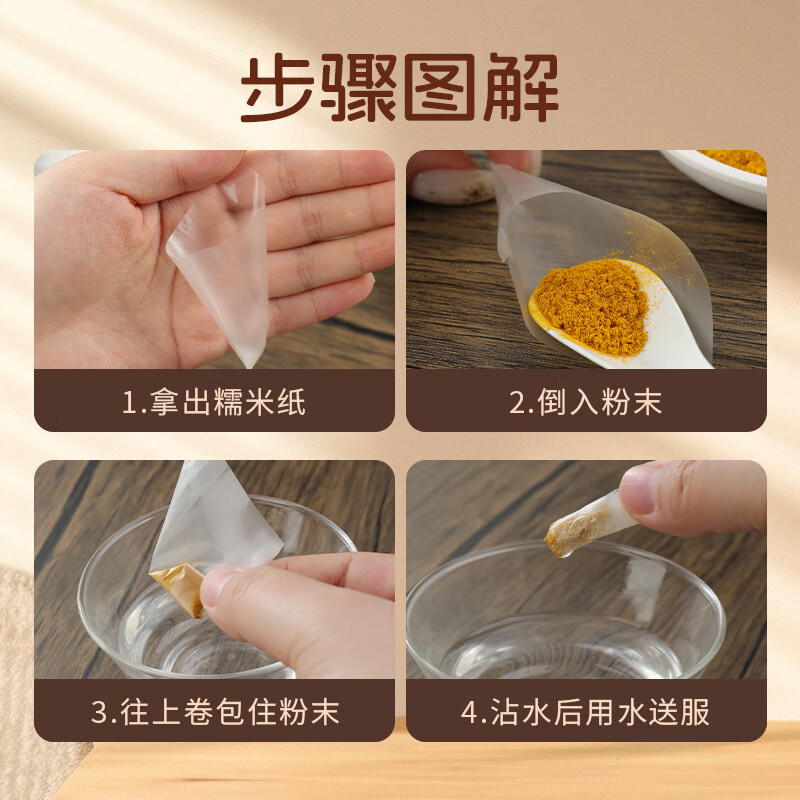 步骤图解

1.拿出糯米纸

2.倒入粉末

3.往上卷包住粉末

4.沾水后用水送服