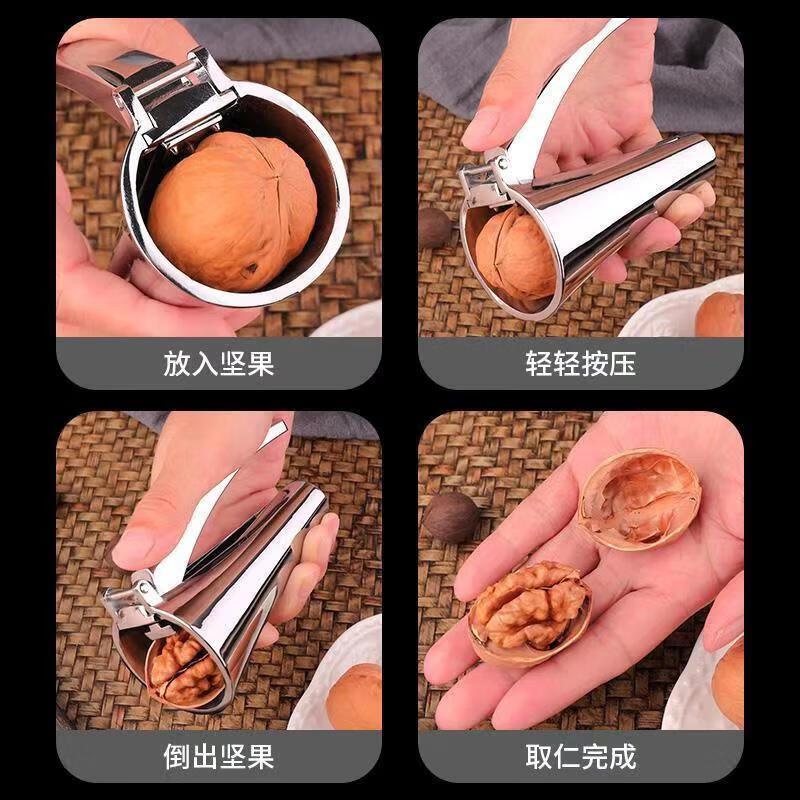 放入坚果

轻轻按压

倒出坚果

取仁完成