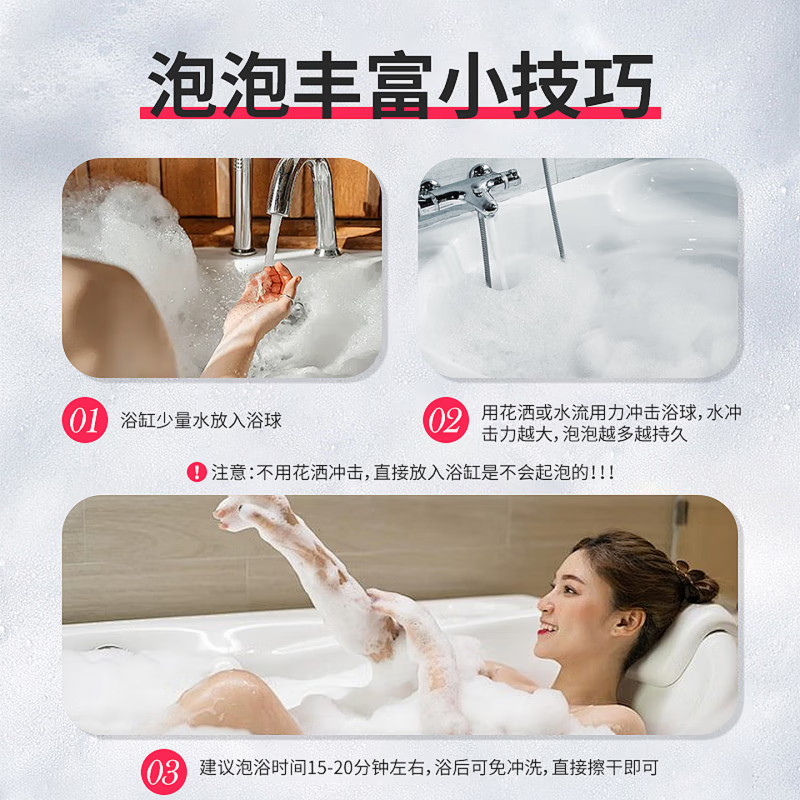 泡泡丰富小技巧

01 浴缸少量水放入浴球

02 用花洒或水流用力冲击浴球，水冲击力越大，泡泡越多越持久

! 注意：不用花洒冲击，直接放入浴缸是不会起泡的！！！

03 建议泡浴时间15-20分钟左右，浴后可免冲洗，直接擦干即可