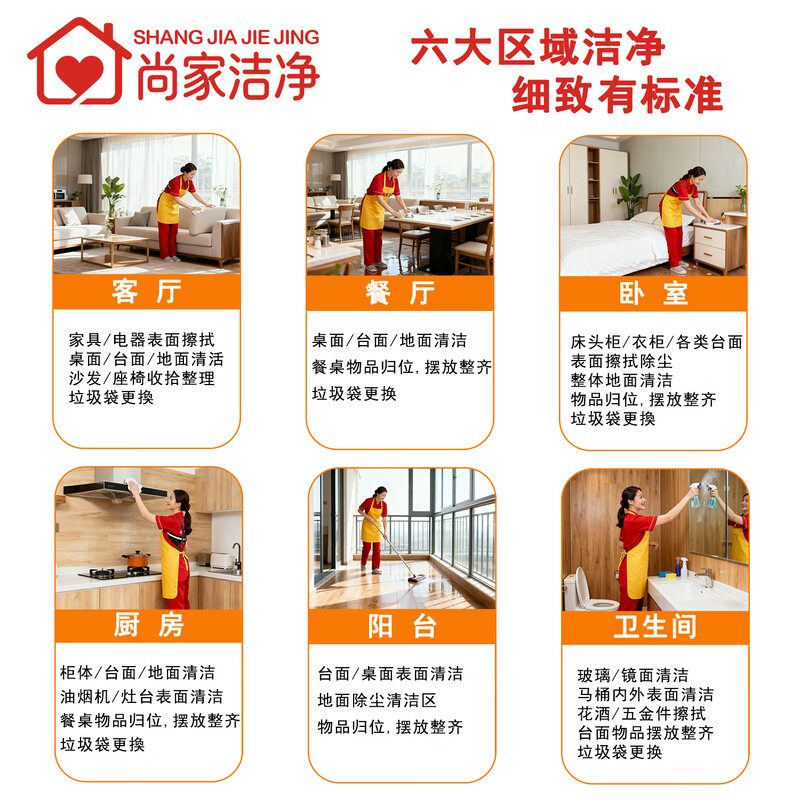 SHANG JIA JIE JING
尚家洁净

六大区域洁净
细致有标准

客 厅

家具/电器表面擦拭
桌面/台面/地面清活
沙发/座椅收拾整理
垃圾袋更换

餐 厅

桌面/台面/地面清洁
餐桌物品归位，摆放整齐
垃圾袋更换

卧 室

床头柜/衣柜/各类台面
表面擦拭除尘
整体地面清洁
物品归位，摆放整齐
垃圾袋更换

厨 房

柜体/台面/地面清洁
油烟机/灶台表面清洁
餐桌物品归位，摆放整齐
垃圾袋更换

阳 台

台面/桌面表面清洁
地面除尘清洁区
物品归位，摆放整齐

卫生间

玻璃/镜面清洁
马桶内外表面清洁
花洒/五金件擦拭
台面物品摆放整齐
垃圾袋更换