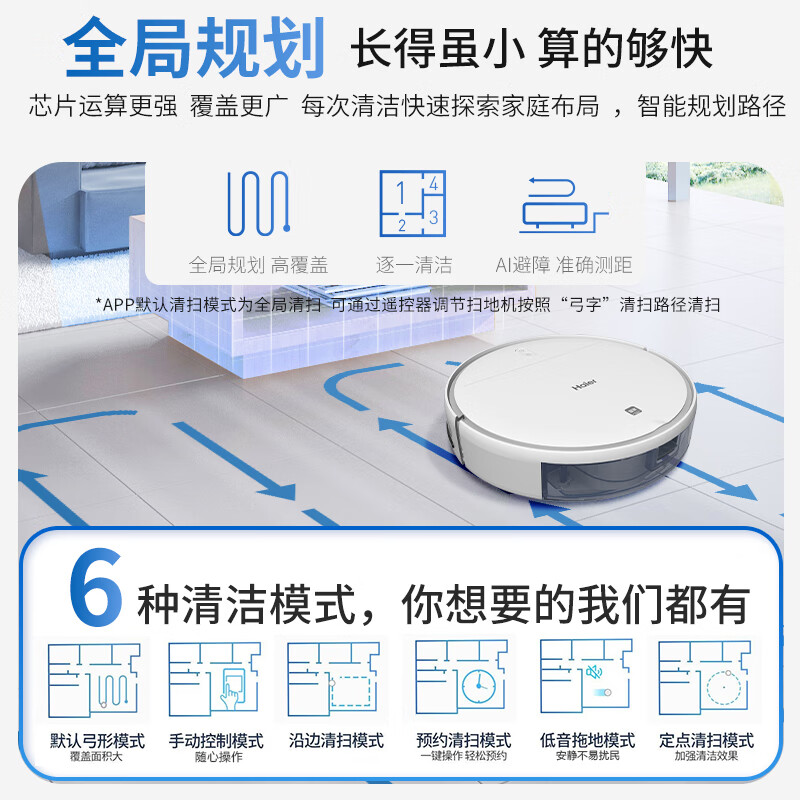 全局规划 长得虽小 算的够快

芯片运算更强 覆盖更广 每次清洁快速探索家庭布局 ，智能规划路径

1 4 2 3

全局规划 高覆盖 逐一清洁 AI避障 准确测距

*APP默认清扫模式为全局清扫 可通过遥控器调节扫地机按照“弓字”清扫路径清扫

Haier

6 种清洁模式，你想要的我们都有

默认弓形模式
覆盖面积大

手动控制模式
随心操作

沿边清扫模式

预约清扫模式
一键操作 轻松预约

低音拖地模式
安静不易扰民

定点清扫模式
加强清洁效果