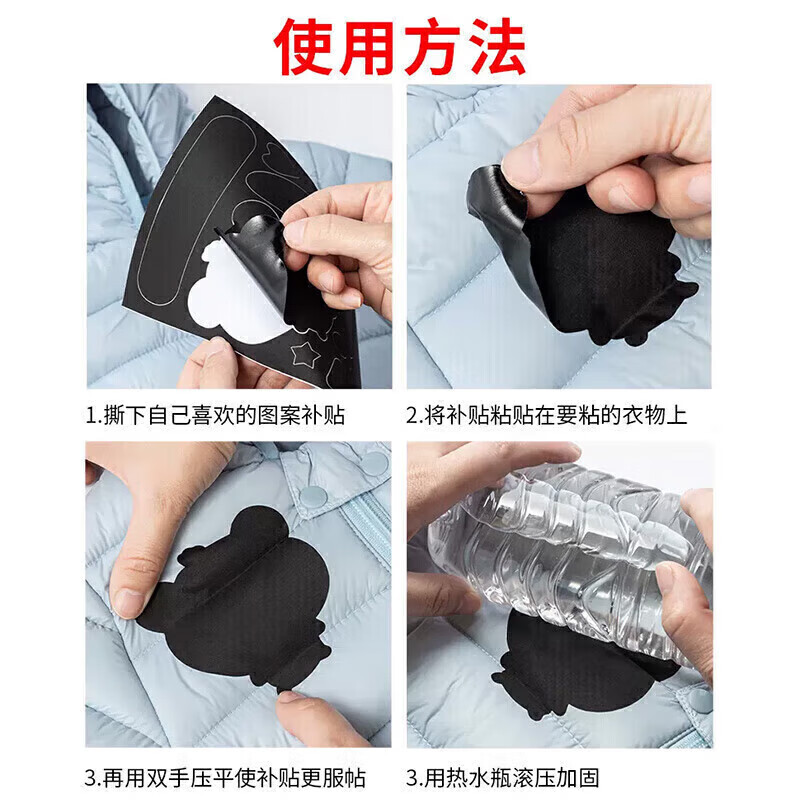 使用方法

1.撕下自己喜欢的图案补贴

2.将补贴粘贴在要粘的衣物上

3.再用双手压平使补贴更服帖

3.用热水瓶滚压加固