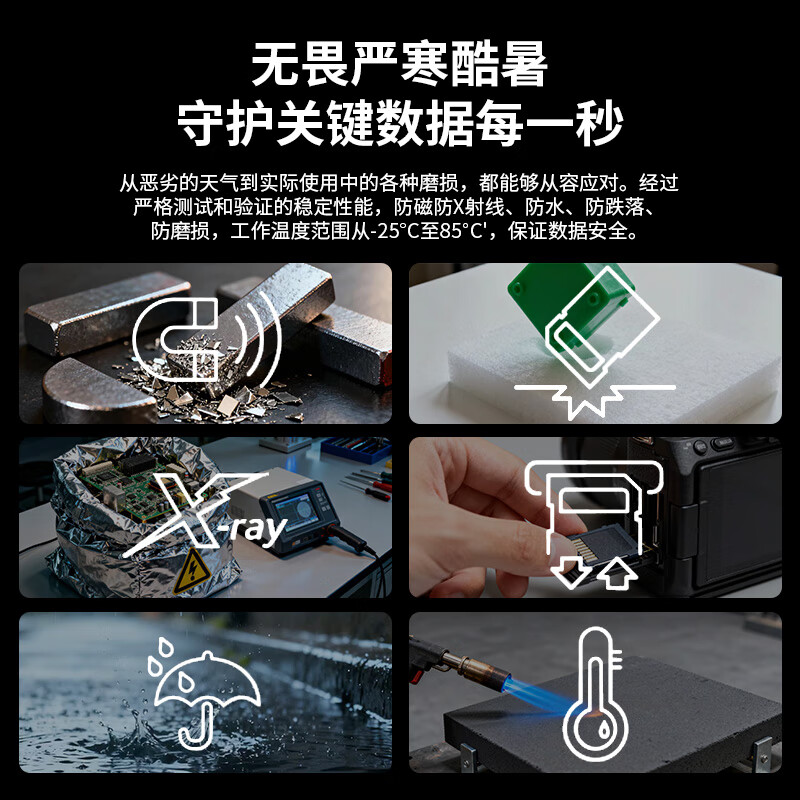 无畏严寒酷暑
守护关键数据每一秒

从恶劣的天气到实际使用中的各种磨损，都能够从容应对。经过严格测试和验证的稳定性能，防磁防X射线、防水、防跌落、防磨损，工作温度范围从-25°C至85°C'，保证数据安全。

X-ray