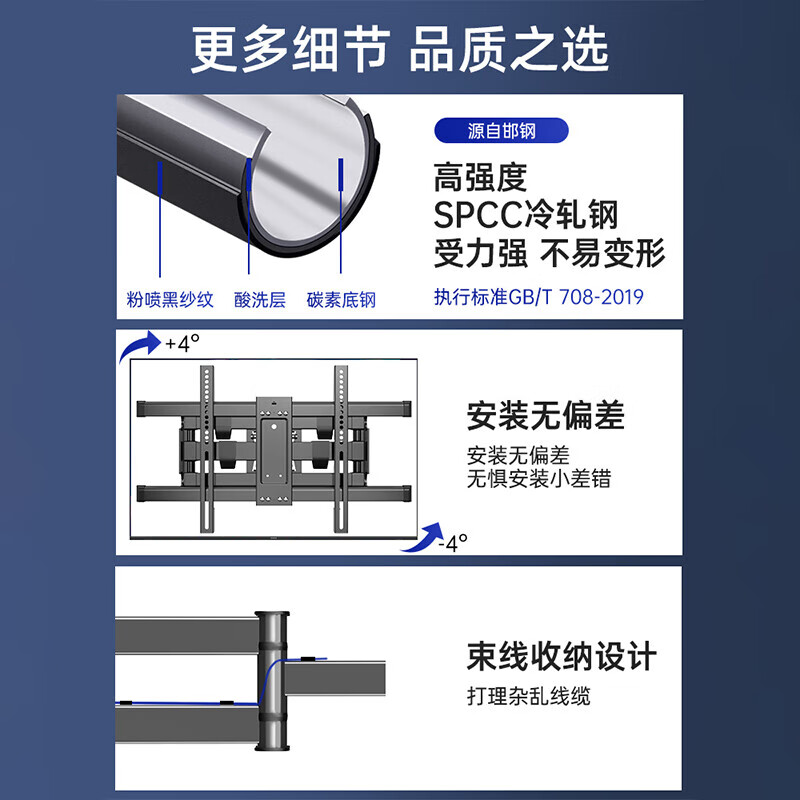 更多细节 品质之选

粉喷黑纱纹 酸洗层 碳素底钢

源自邯钢

高强度
SPCC冷轧钢
受力强 不易变形

执行标准GB/T 708-2019

+4°

-4°

安装无偏差

安装无偏差
无惧安装小差错

束线收纳设计

打理杂乱线缆