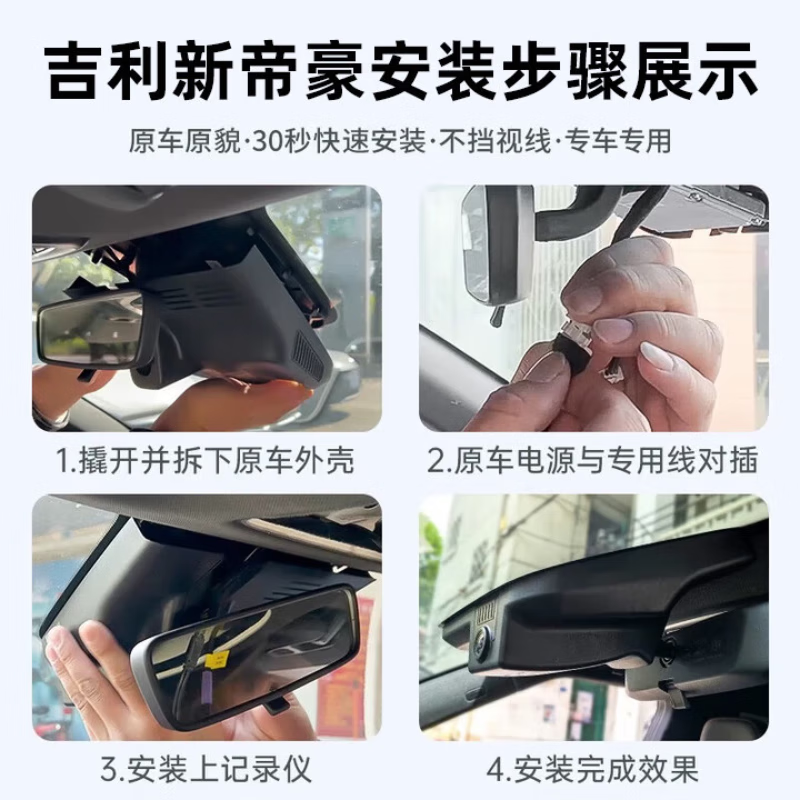 吉利新帝豪安装步骤展示

原车原貌·30秒快速安装·不挡视线·专车专用

1.撬开并拆下原车外壳

2.原车电源与专用线对插

3.安装上记录仪

4.安装完成效果