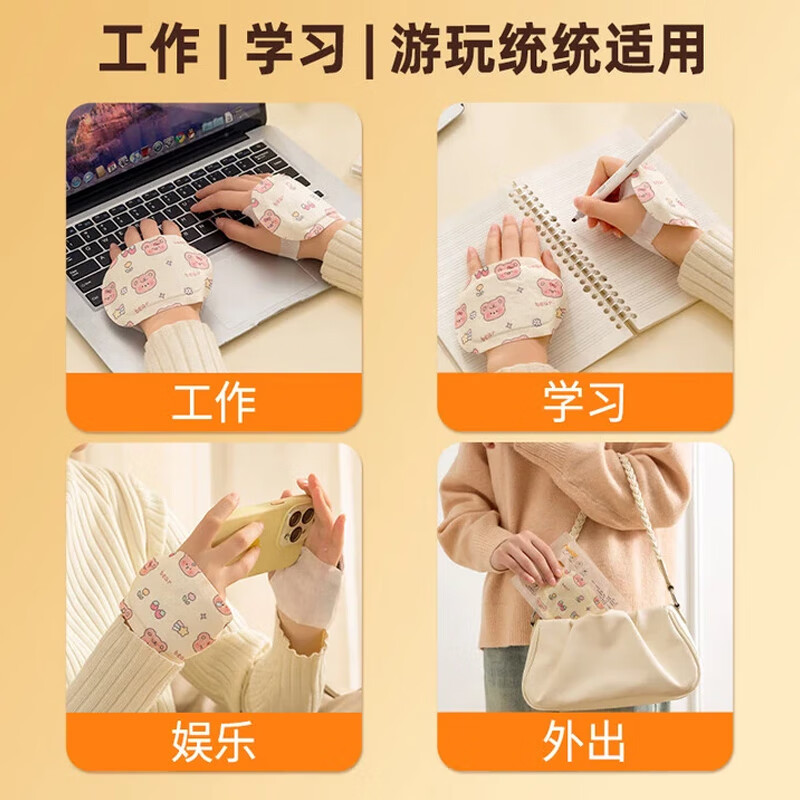 工作 | 学习 | 游玩统统适用

工作

学习

娱乐

外出