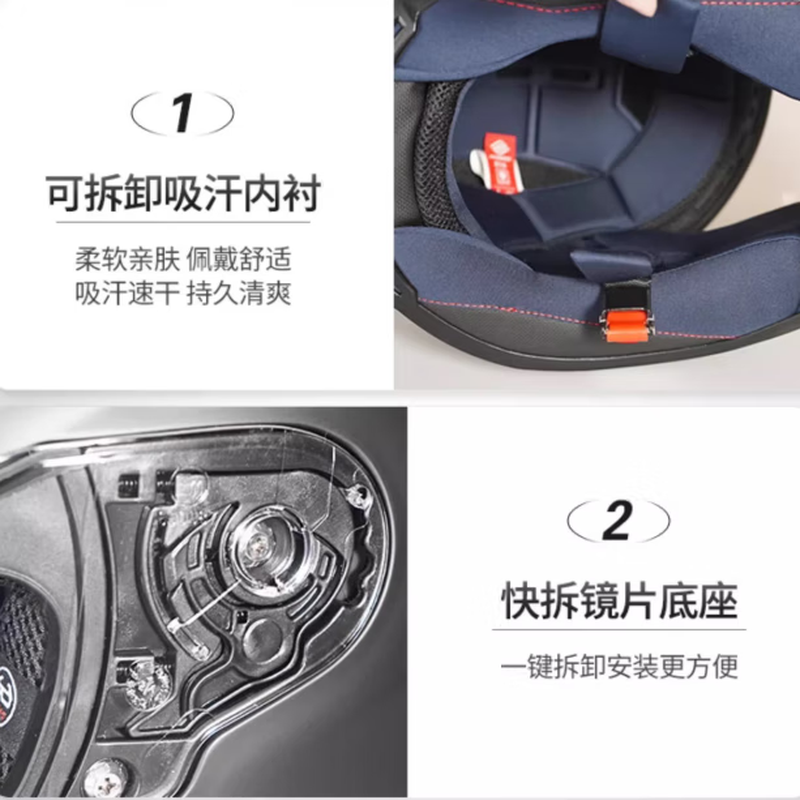 1

可拆卸吸汗内衬

柔软亲肤 佩戴舒适
吸汗速干 持久清爽

2

快拆镜片底座

一键拆卸安装更方便