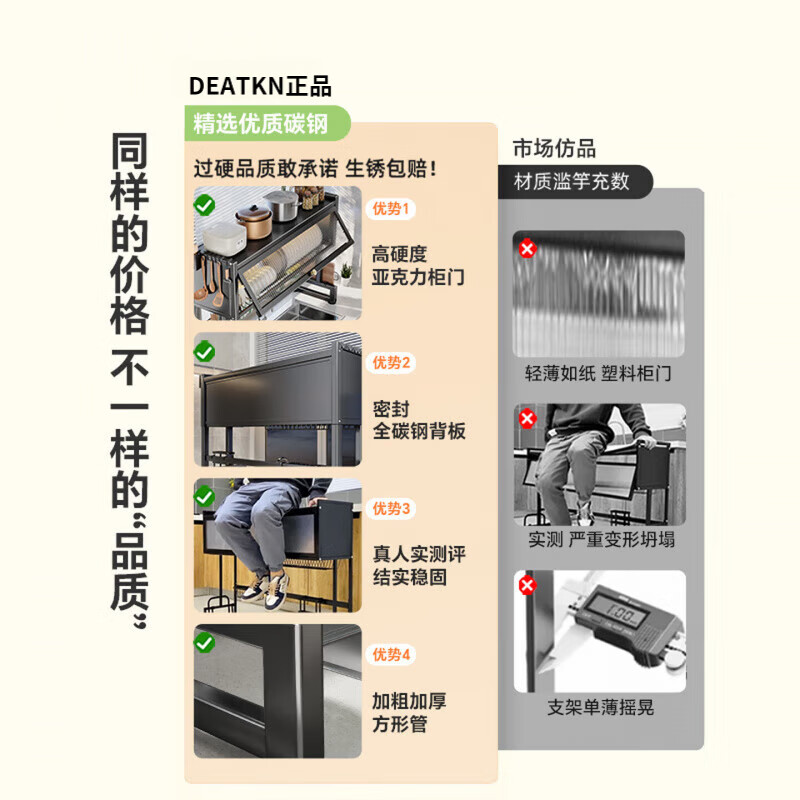 同样的价格不一样的“品质”

DEATKN正品

精选优质碳钢

过硬品质敢承诺 生锈包赔!

优势1

高硬度
亚克力柜门

优势2

密封
全碳钢背板

优势3

真人实测评
结实稳固

优势4

加粗加厚
方形管

市场仿品

材质滥竽充数

轻薄如纸 塑料柜门

实测 严重变形坍塌

1.00

支架单薄摇晃