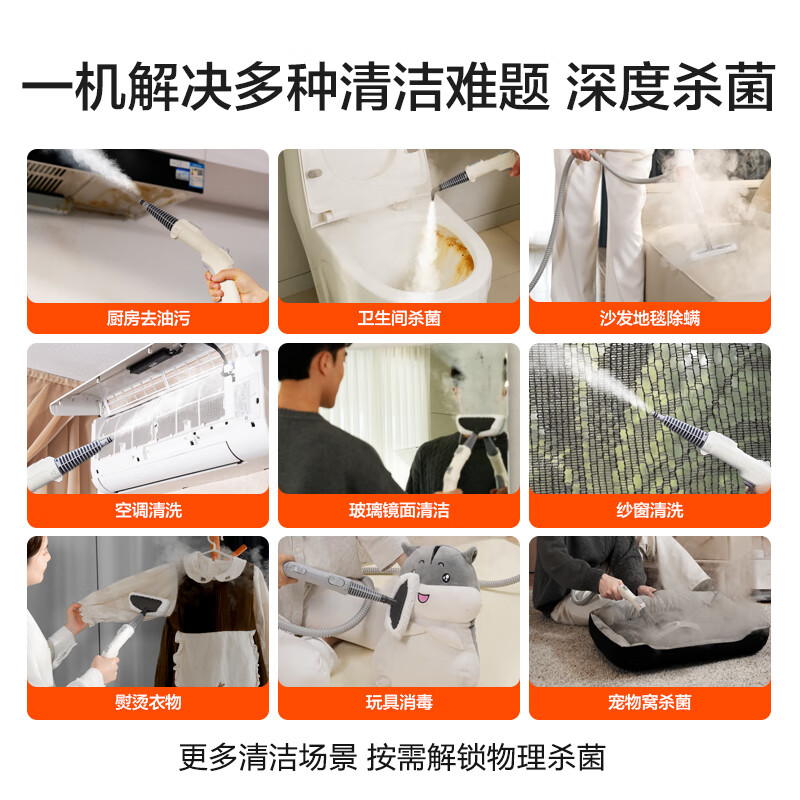 一机解决多种清洁难题 深度杀菌

厨房去油污

卫生间杀菌

沙发地毯除螨

空调清洗

玻璃镜面清洁

纱窗清洗

熨烫衣物

玩具消毒

宠物窝杀菌

更多清洁场景 按需解锁物理杀菌