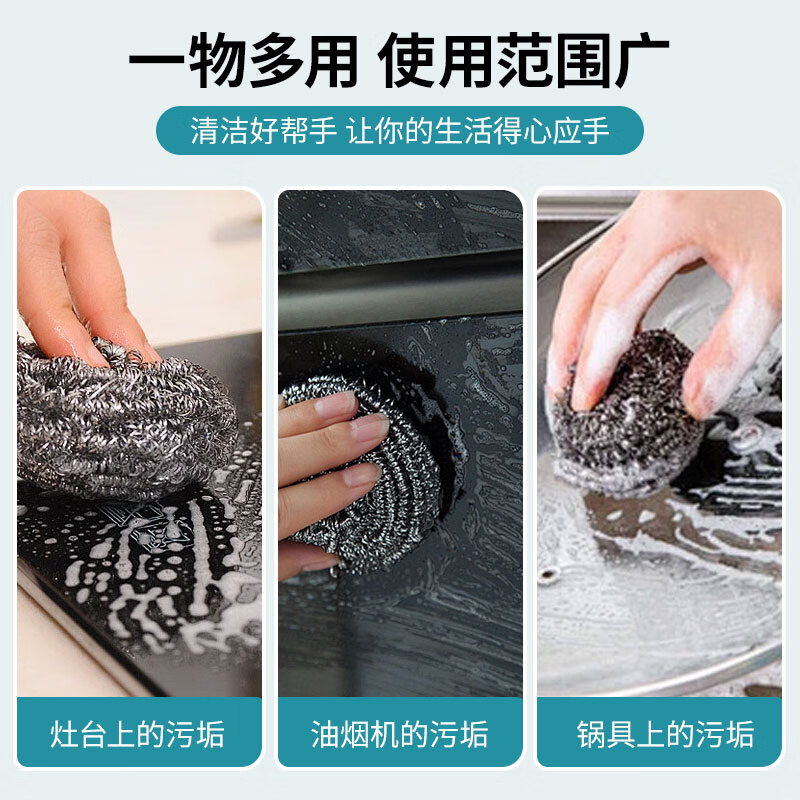 一物多用 使用范围广

清洁好帮手 让你的生活得心应手

灶台上的污垢

油烟机的污垢

锅具上的污垢