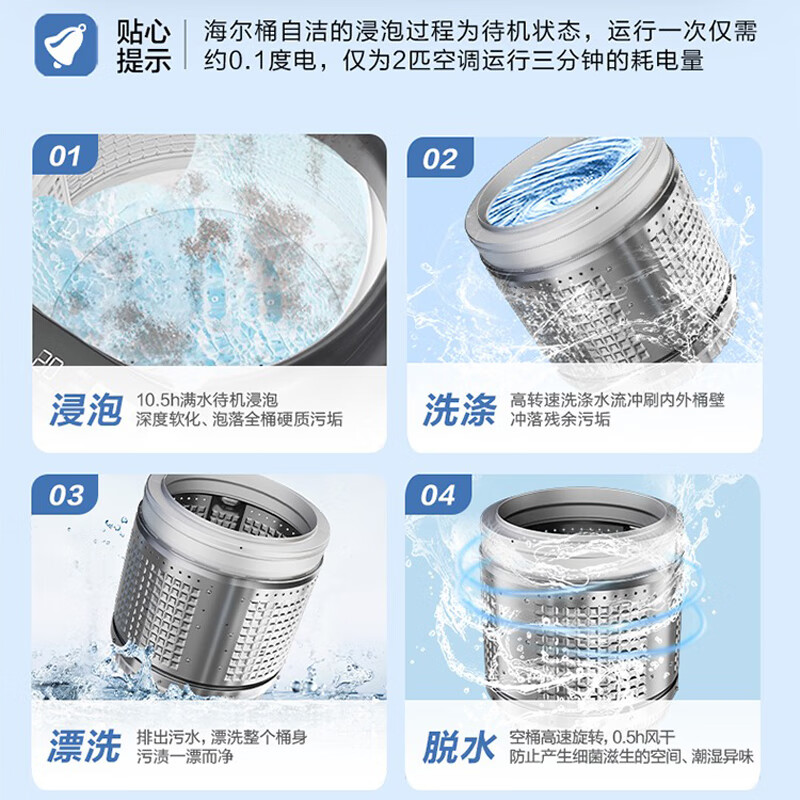 贴心提示

海尔桶自洁的浸泡过程为待机状态，运行一次仅需约0.1度电，仅为2匹空调运行三分钟的耗电量

01

浸泡

10.5h满水待机浸泡
深度软化、泡落全桶硬质污垢

02

洗涤

高转速洗涤水流冲刷内外桶壁
冲落残余污垢

03

漂洗

排出污水，漂洗整个桶身
污渍一漂而净

04

脱水

空桶高速旋转，0.5h风干
防止产生细菌滋生的空间、潮湿异味