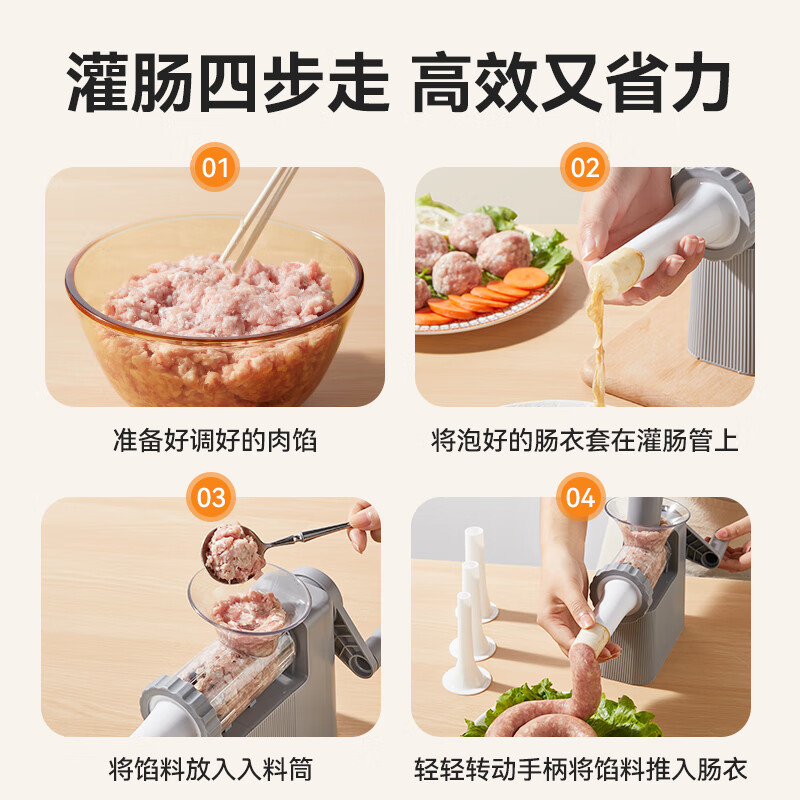 灌肠四步走 高效又省力

01

准备好调好的肉馅

02

将泡好的肠衣套在灌肠管上

03

将馅料放入入料筒

04

轻轻转动手柄将馅料推入肠衣