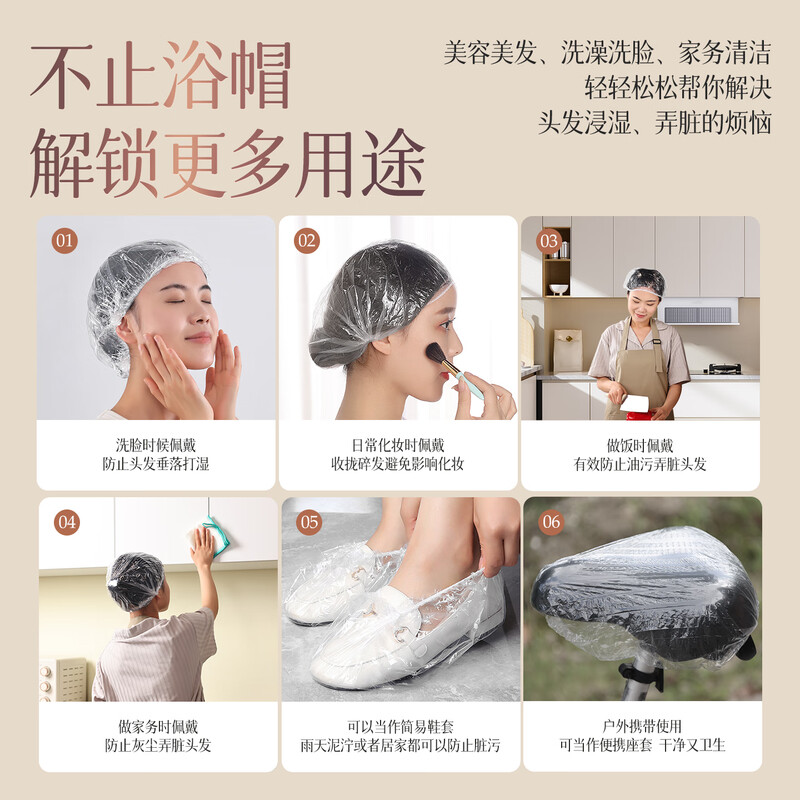 不止浴帽
解锁更多用途

美容美发、洗澡洗脸、家务清洁
轻轻松松帮你解决
头发浸湿、弄脏的烦恼

01
洗脸时候佩戴
防止头发垂落打湿

02
日常化妆时佩戴
收拢碎发避免影响化妆

03
做饭时佩戴
有效防止油污弄脏头发

04
做家务时佩戴
防止灰尘弄脏头发

05
可以当作简易鞋套
雨天泥泞或者居家都可以防止脏污

06
户外携带使用
可当作便携座套 干净又卫生