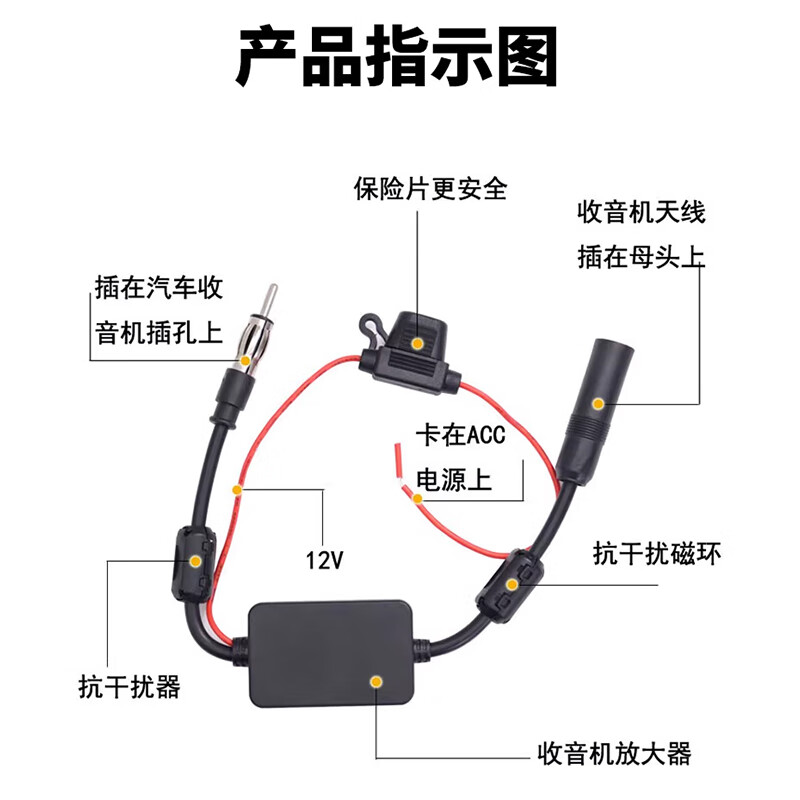 产品指示图

保险片更安全

收音机天线
插在母头上

插在汽车收
音机插孔上

卡在ACC
电源上

12V

抗干扰磁环

抗干扰器

收音机放大器